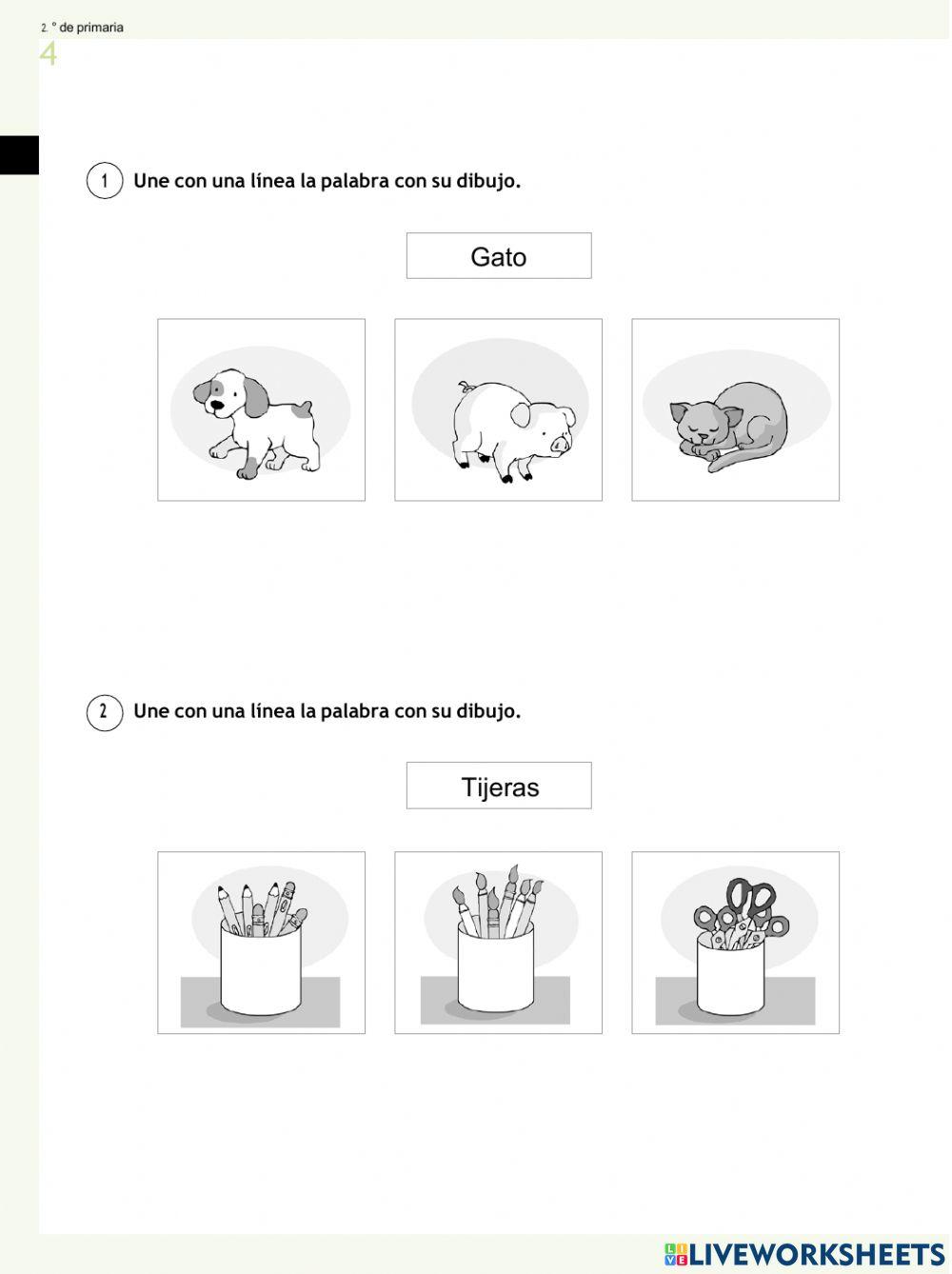 2. ° de primaria
4

1 Une con una línea la palabra con su dibujo.

Gato

2 Une con una línea la palabra con su dibujo.

Tijeras

LIVEWORKSHEETS