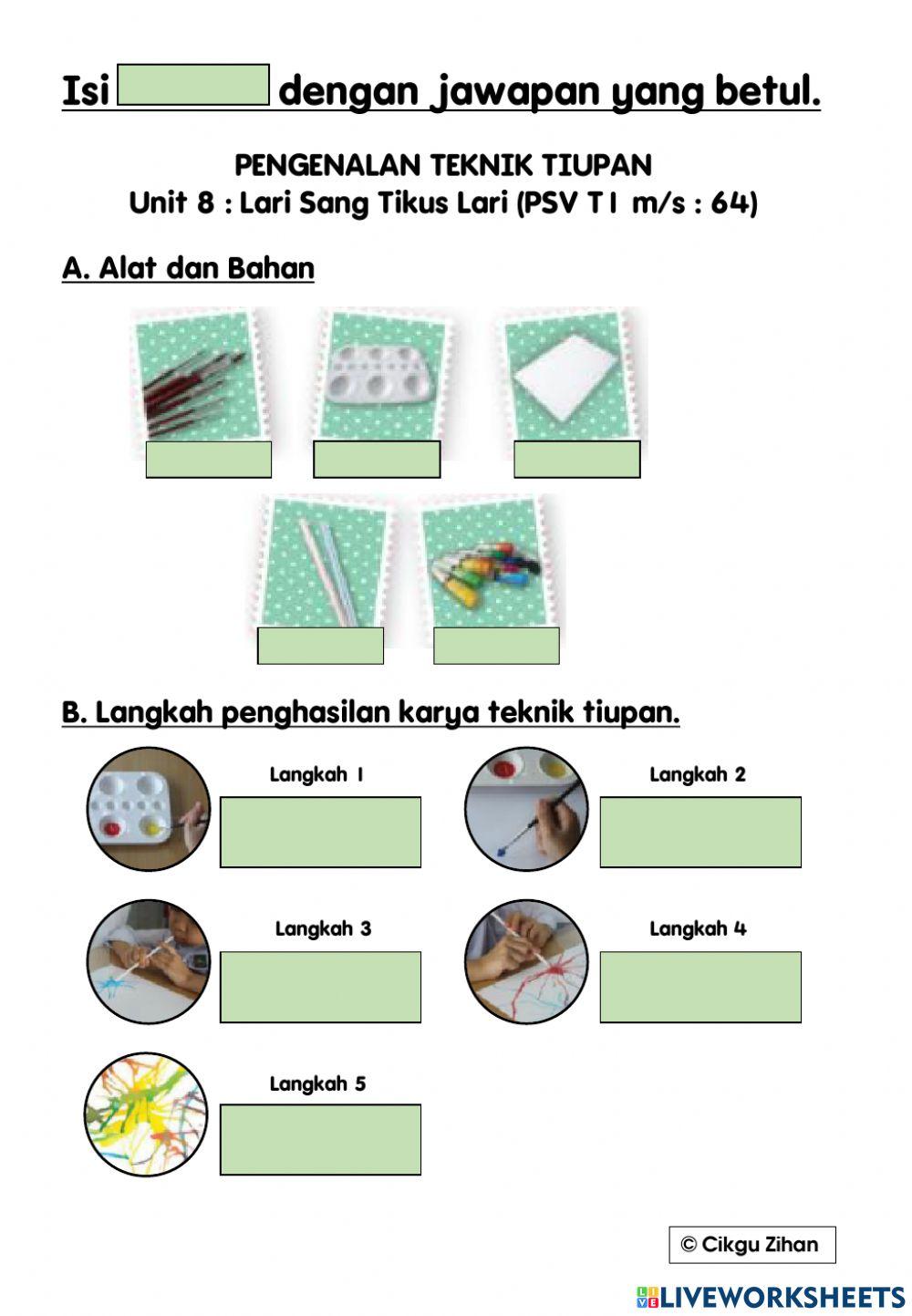 Isi dengan jawapan yang betul.

PENGENALAN TEKNIK TIUPAN
Unit 8 : Lari Sang Tikus Lari (PSV T1 m/s : 64)

A. Alat dan Bahan

B. Langkah penghasilan karya teknik tiupan.

Langkah 1

Langkah 2

Langkah 3

Langkah 4

Langkah 5

© Cikgu Zihan

LIVEWORKSHEETS