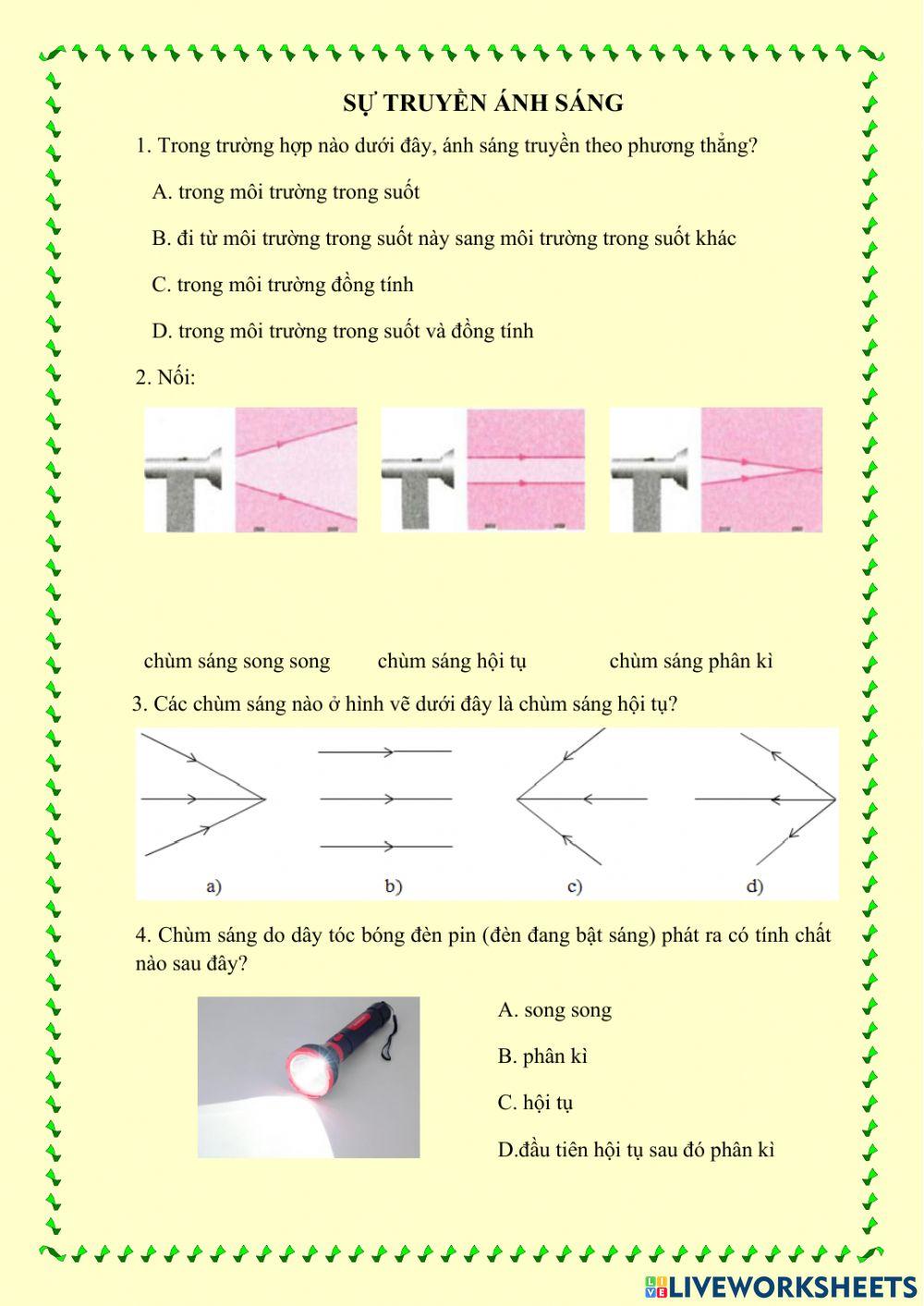 SỰ TRUYỀN ÁNH SÁNG

1. Trong trường hợp nào dưới đây, ánh sáng truyền theo phương thẳng?

A. trong môi trường trong suốt

B. đi từ môi trường trong suốt này sang môi trường trong suốt khác

C. trong môi trường đồng tính

D. trong môi trường trong suốt và đồng tính

2. Nối:

chùm sáng song song chùm sáng hội tụ chùm sáng phân kì

3. Các chùm sáng nào ở hình vẽ dưới đây là chùm sáng hội tụ?

a) b) c) d)

4. Chùm sáng do dây tóc bóng đèn pin (đèn đang bật sáng) phát ra có tính chất nào sau đây?

A. song song

B. phân kì

C. hội tụ

D.đầu tiên hội tụ sau đó phân kì

LIVEWORKSHEETS