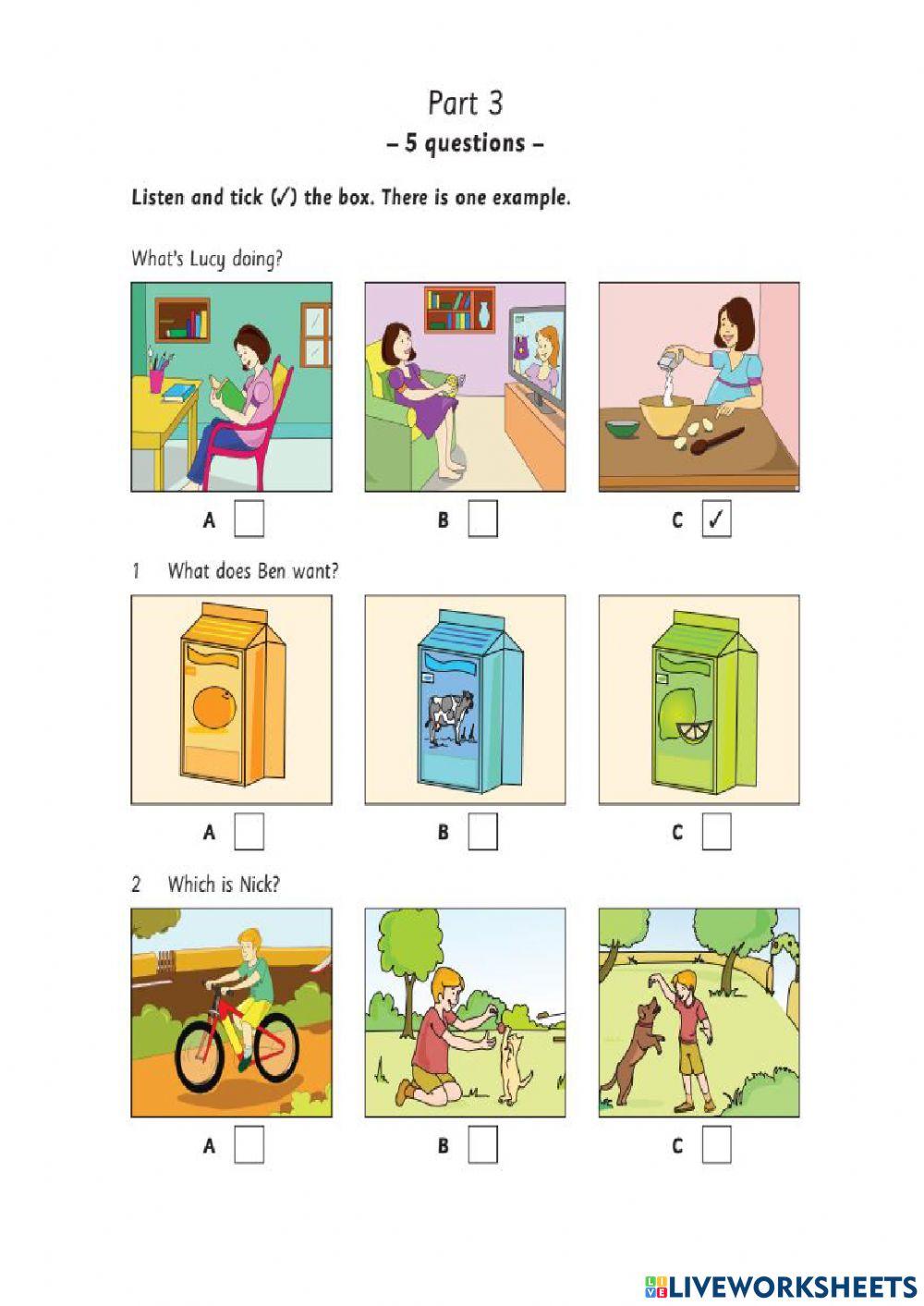 Part 3
– 5 questions –

Listen and tick (✓) the box. There is one example.

What's Lucy doing?

A ☐ B ☐ C ✓

1 What does Ben want?

A ☐ B ☐ C ☐

2 Which is Nick?

A ☐ B ☐ C ☐

LIVEWORKSHEETS