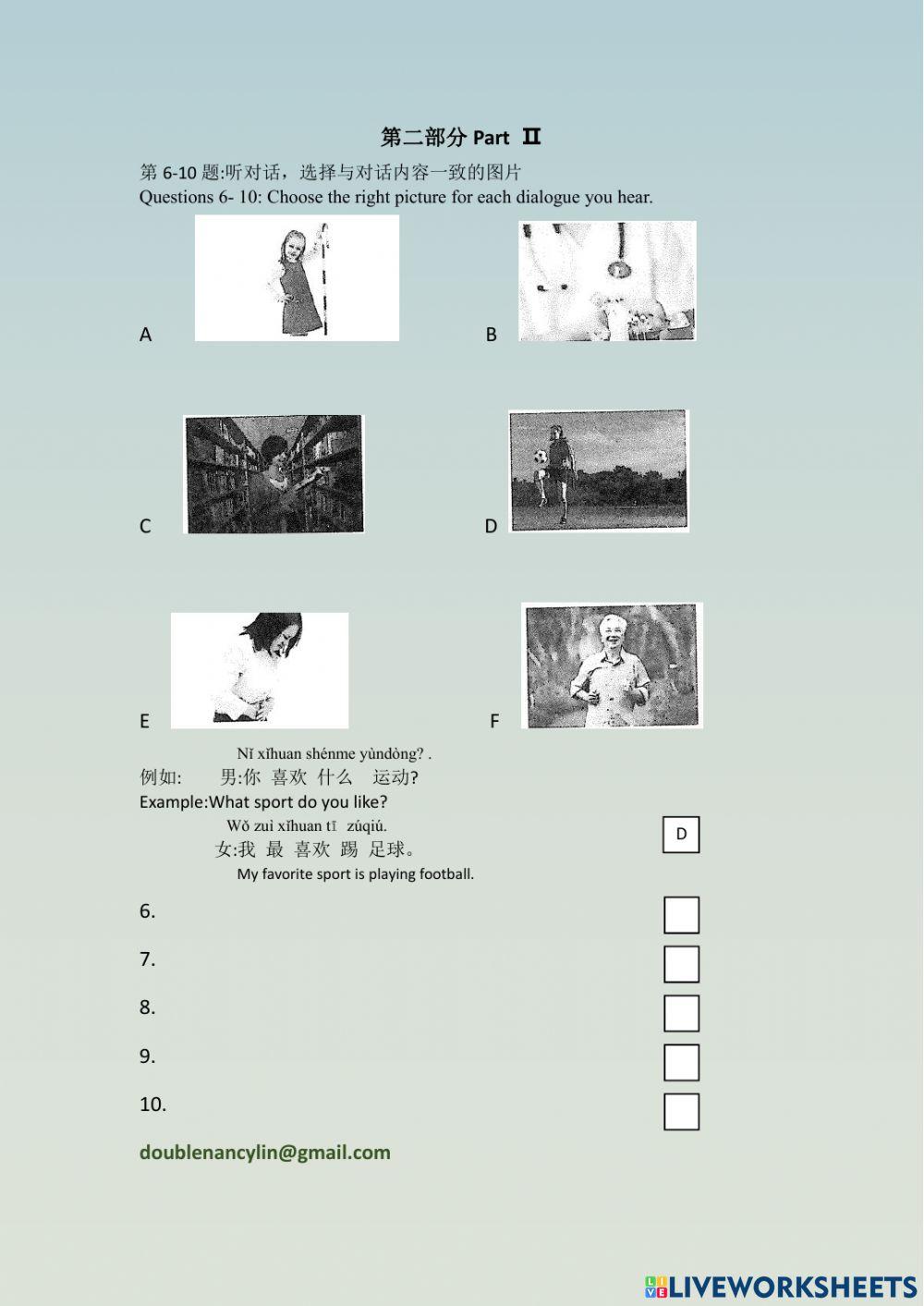 第二部分 Part Ⅱ

第 6-10 题:听对话，选择与对话内容一致的图片
Questions 6- 10: Choose the right picture for each dialogue you hear.

A

B

C

D

E

F

Nǐ xǐhuan shénme yùndòng? .
例如: 男:你 喜欢 什么 运动?
Example:What sport do you like?
Wǒ zuì xǐhuan tī zúqiú.
女:我 最 喜欢 踢 足球。
My favorite sport is playing football.

D

6.

7.

8.

9.

10.

doublenancylin@gmail.com

LIVEWORKSHEETS