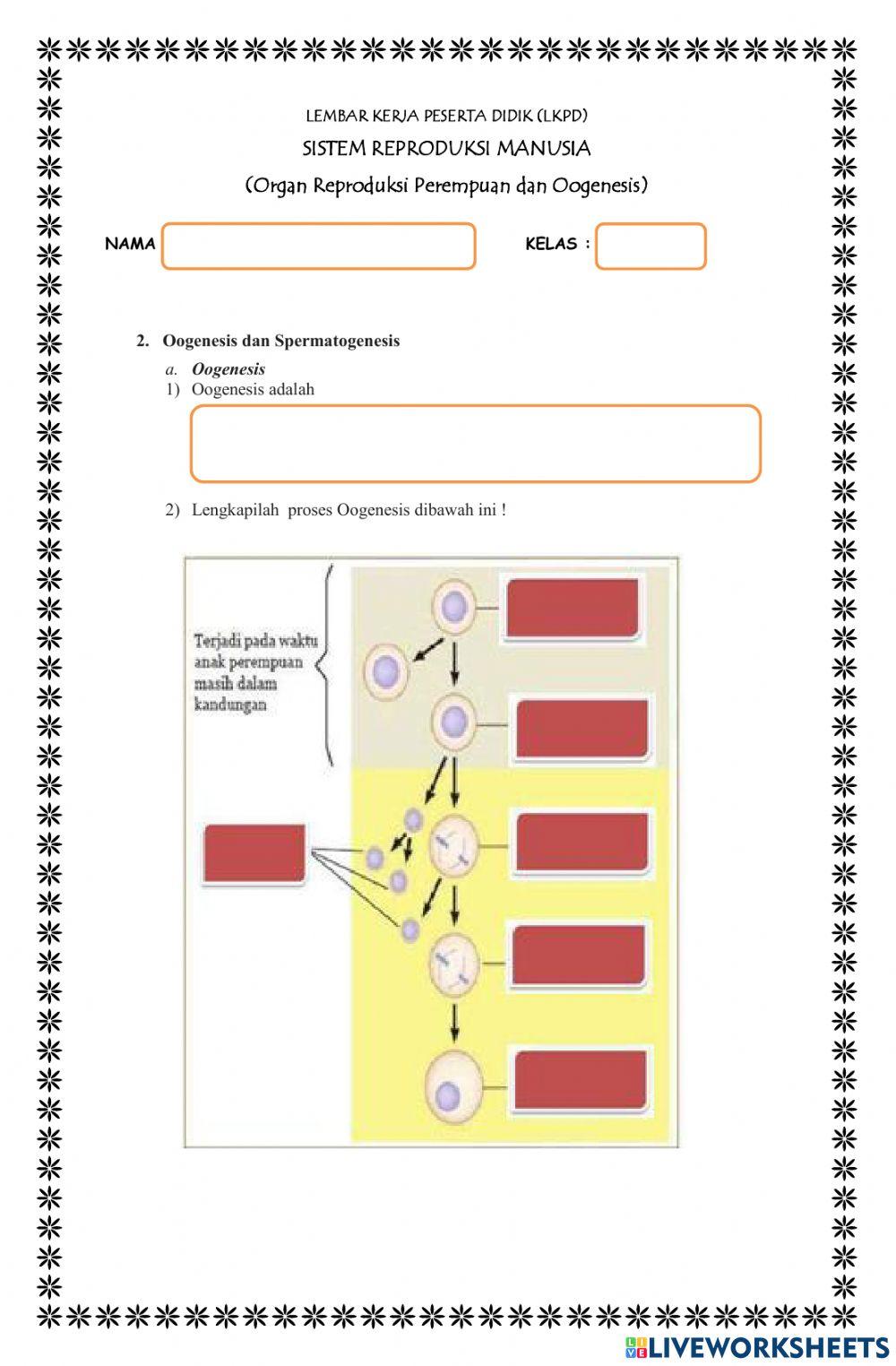 LEMBAR KERJA PESERTA DIDIK (LKPD)
SISTEM REPRODUKSI MANUSIA
(Organ Reproduksi Perempuan dan Oogenesis)

NAMA

KELAS :

2. Oogenesis dan Spermatogenesis

a. Oogenesis

1) Oogenesis adalah

2) Lengkapilah proses Oogenesis dibawah ini !

Terjadi pada waktu anak perempuan masih dalam kandungan

LIVEWORKSHEETS