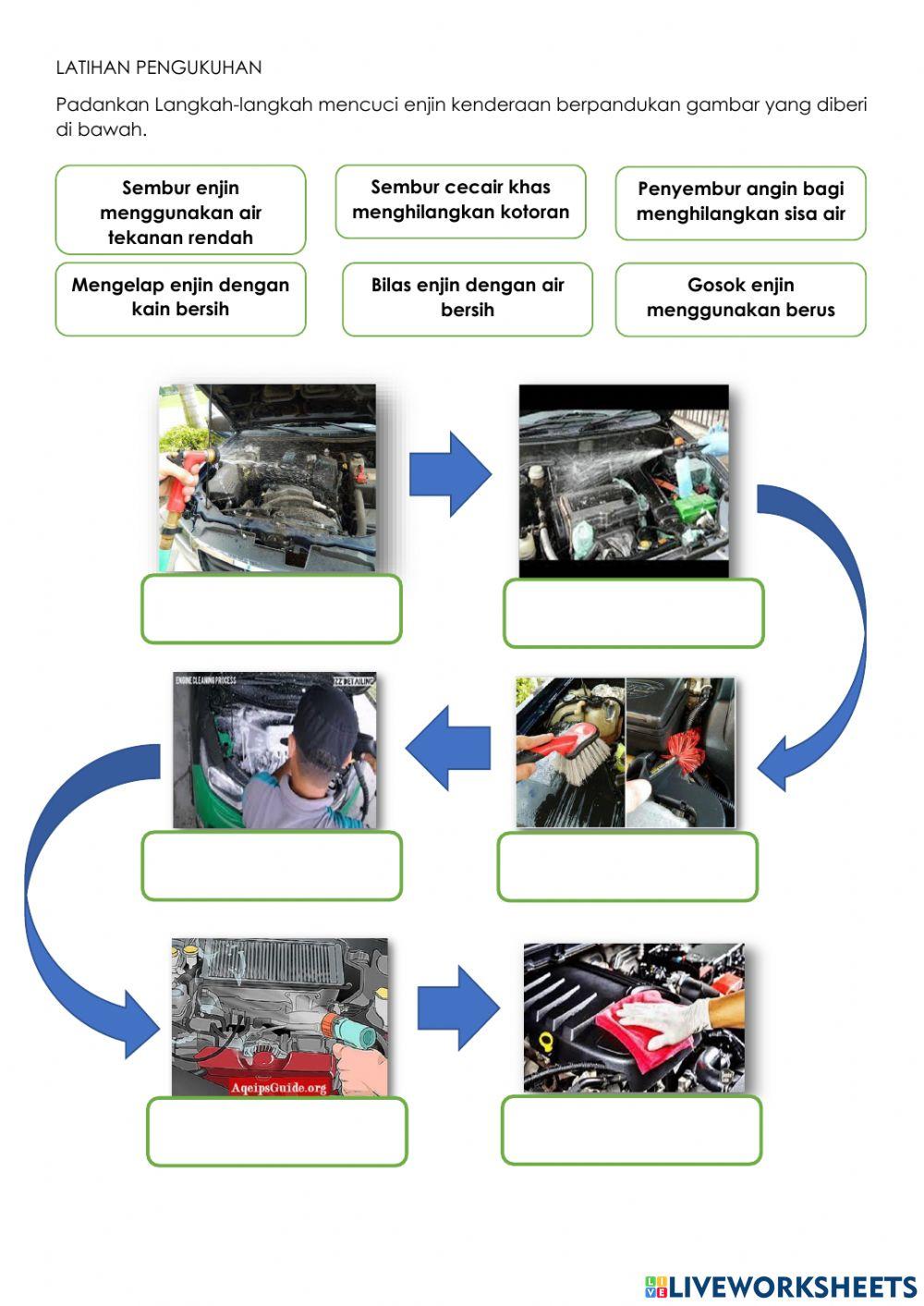 LATIHAN PENGUKUHAN

Padankan Langkah-langkah mencuci enjin kenderaan berpandukan gambar yang diberi di bawah.

Sembur enjin menggunakan air tekanan rendah

Sembur cecair khas menghilangkan kotoran

Penyembur angin bagi menghilangkan sisa air

Mengelap enjin dengan kain bersih

Bilas enjin dengan air bersih

Gosok enjin menggunakan berus

ENGINE CLEANING PROCESS

ZZ DETAILING

AqeipsGuide.org

LIVEWORKSHEETS