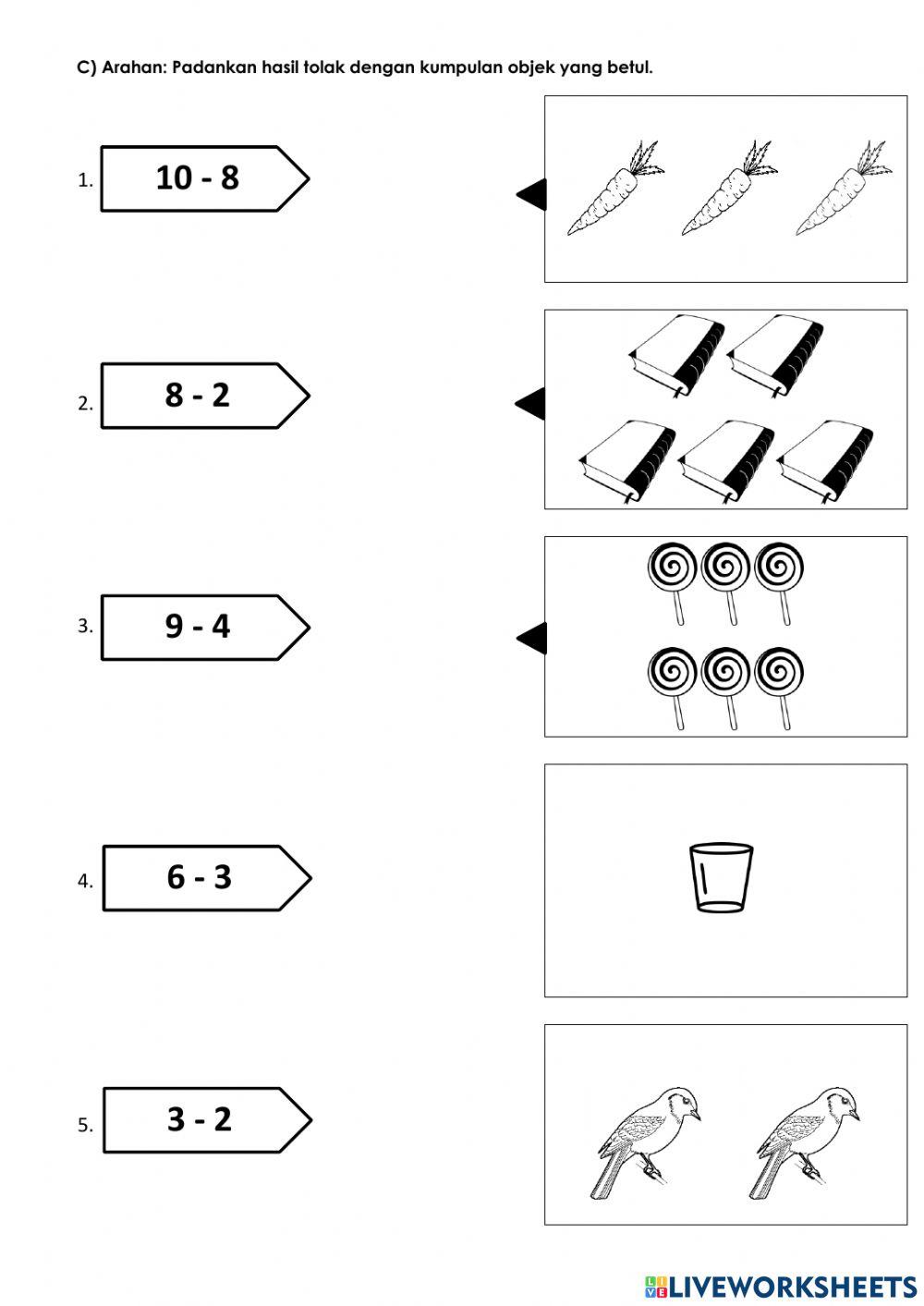 C) Arahan: Padankan hasil tolak dengan kumpulan objek yang betul.

1. 10 - 8

2. 8 - 2

3. 9 - 4

4. 6 - 3

5. 3 - 2

LIVEWORKSHEETS