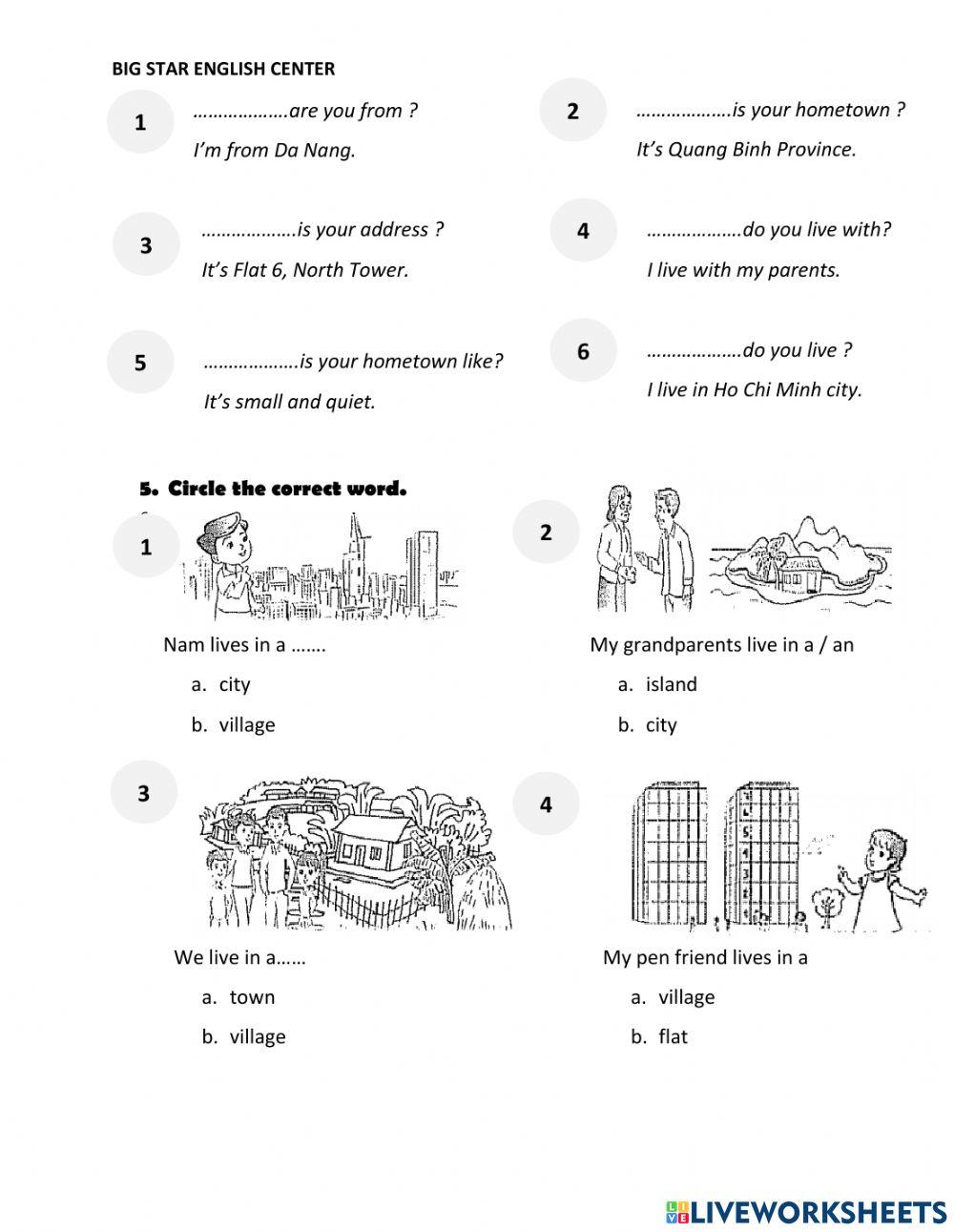 BIG STAR ENGLISH CENTER

1 ………………are you from ?
I'm from Da Nang.

2 ………………is your hometown ?
It's Quang Binh Province.

3 ………………is your address ?
It's Flat 6, North Tower.

4 ………………do you live with?
I live with my parents.

5 ………………is your hometown like?
It's small and quiet.

6 ………………do you live ?
I live in Ho Chi Minh city.

5. Circle the correct word.

1
Nam lives in a …….
a. city
b. village

2
My grandparents live in a / an
a. island
b. city

3
We live in a……
a. town
b. village

4
My pen friend lives in a
a. village
b. flat

LIVEWORKSHEETS