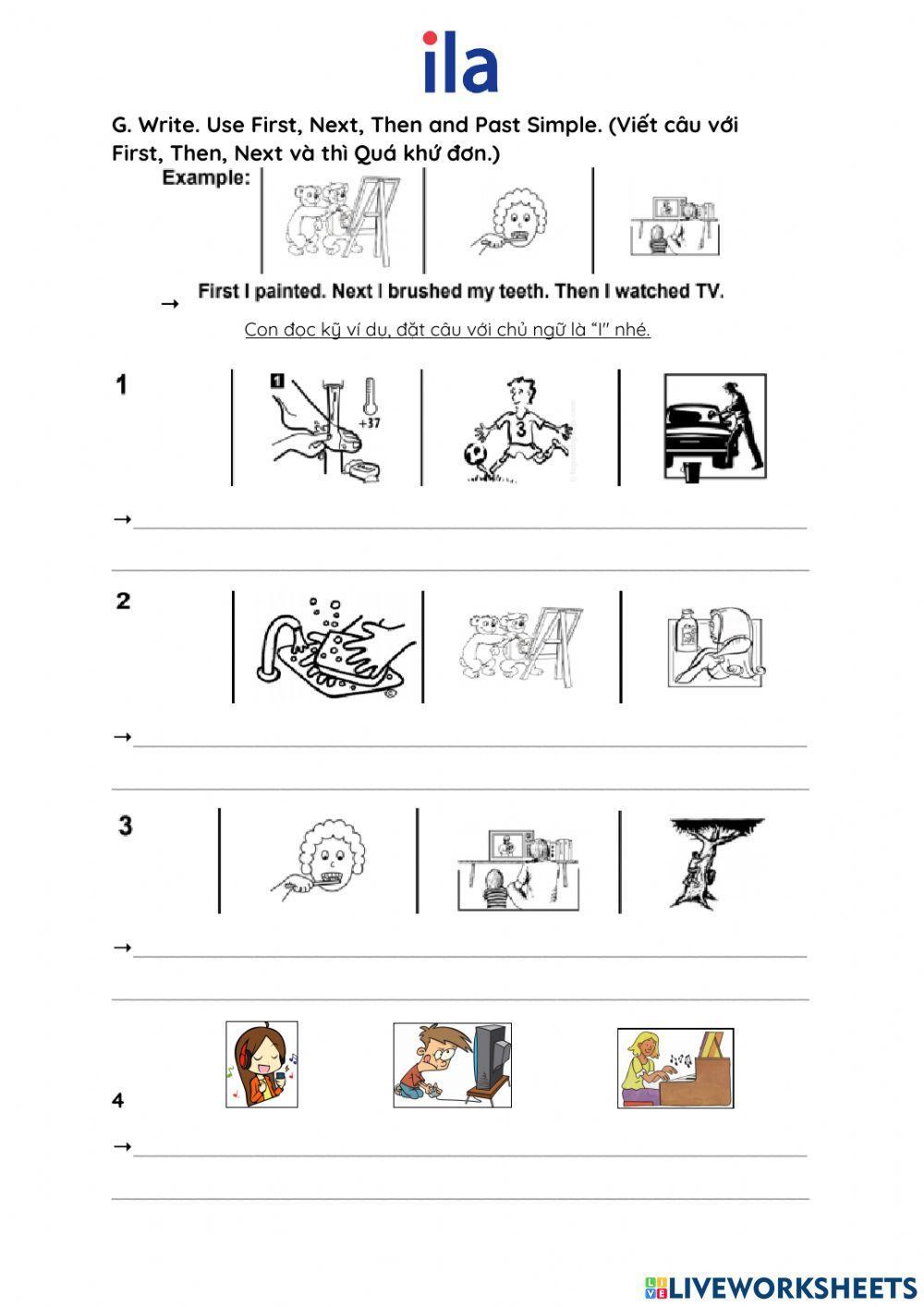 ila

G. Write. Use First, Next, Then and Past Simple. (Viết câu với First, Then, Next và thì Quá khứ đơn.)

Example:

→ First I painted. Next I brushed my teeth. Then I watched TV.

Con đọc kỹ ví dụ, đặt câu với chủ ngữ là "I" nhé.

1

1 +37

3

→

2

→

3

→

4

→

LIVEWORKSHEETS