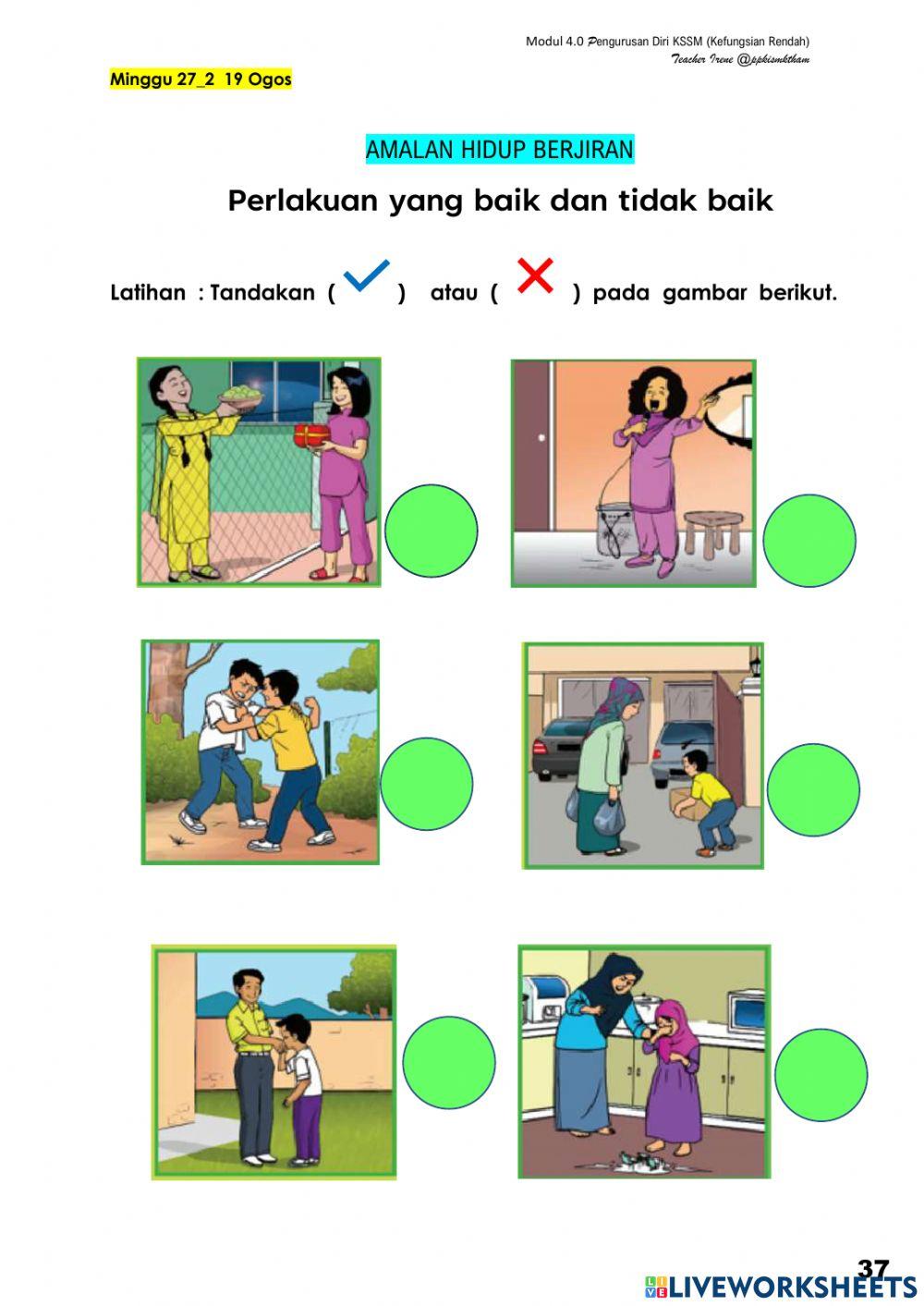 Modul 4.0 Pengurusan Diri KSSM (Kefungsian Rendah)
Teacher Irene @ppkismktham

Minggu 27_2 19 Ogos

AMALAN HIDUP BERJIRAN

Perlakuan yang baik dan tidak baik

Latihan : Tandakan ( ✓ ) atau ( ✗ ) pada gambar berikut.

37

LIVEWORKSHEETS