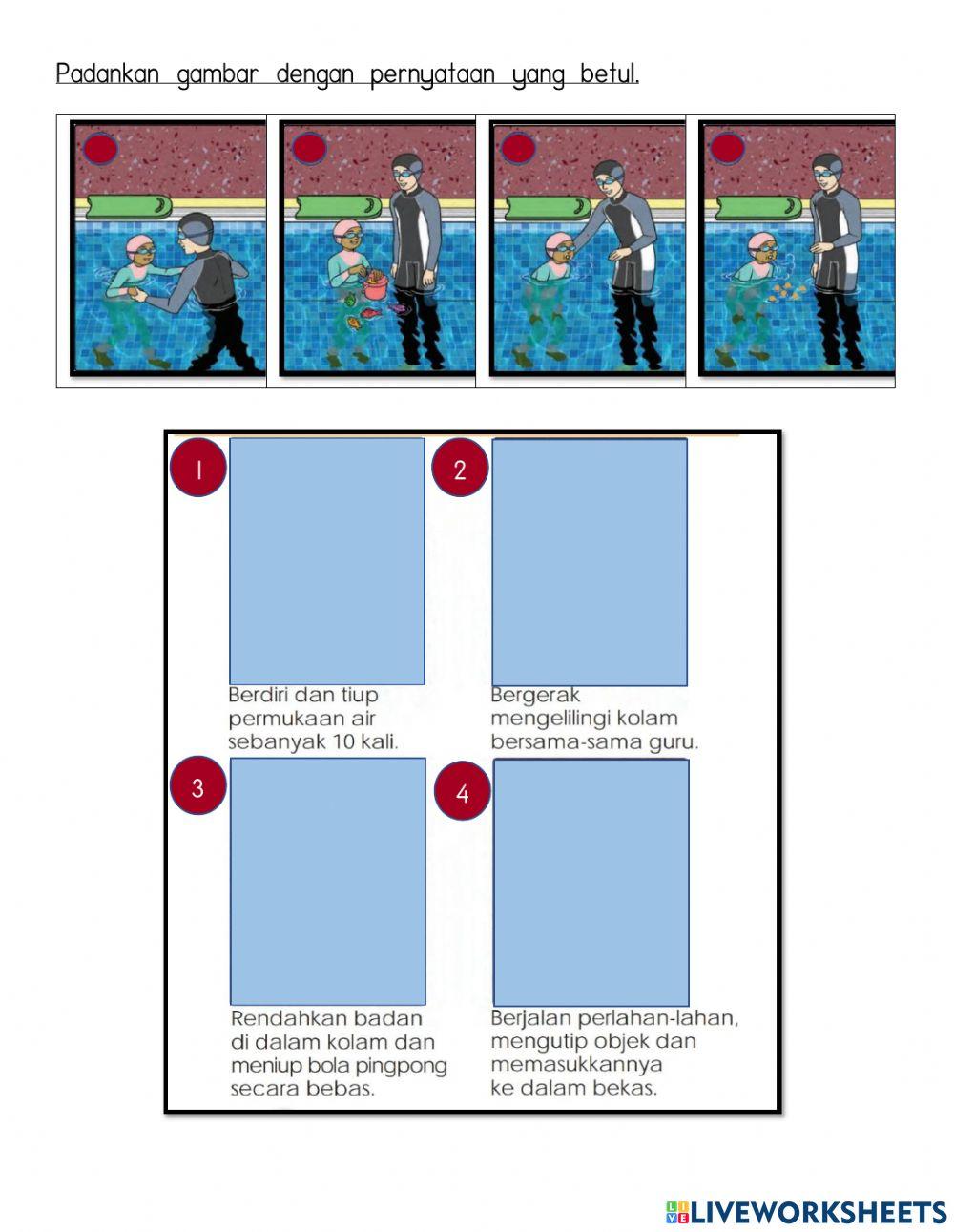 Padankan gambar dengan pernyataan yang betul.

1

Berdiri dan tiup permukaan air sebanyak 10 kali.

2

Bergerak mengelilingi kolam bersama-sama guru.

3

Rendahkan badan di dalam kolam dan meniup bola pingpong secara bebas.

4

Berjalan perlahan-lahan, mengutip objek dan memasukkannya ke dalam bekas.

LIVEWORKSHEETS