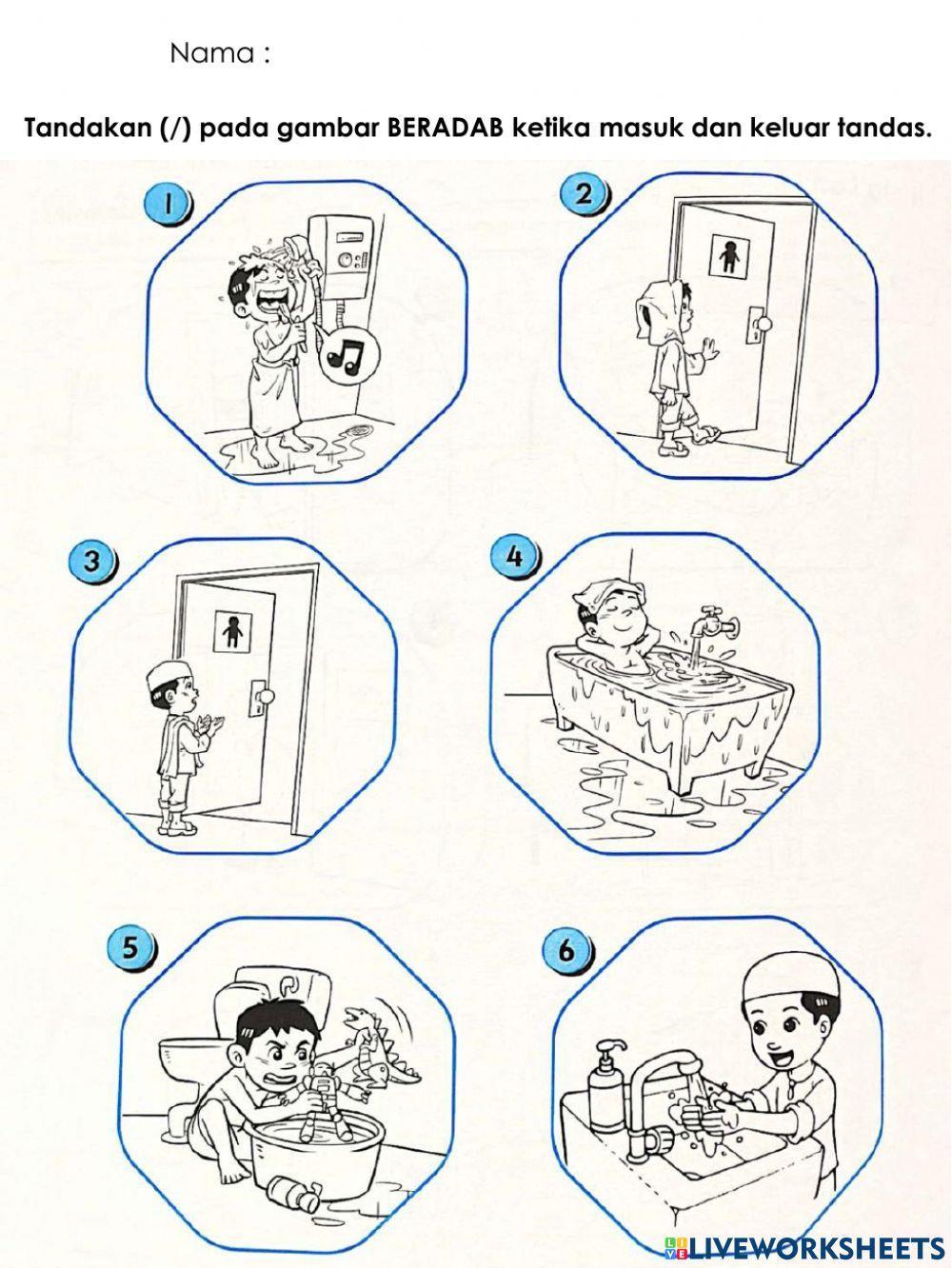 Nama :

Tandakan (/) pada gambar BERADAB ketika masuk dan keluar tandas.

1

2

3

4

5

6

LIVEWORKSHEETS