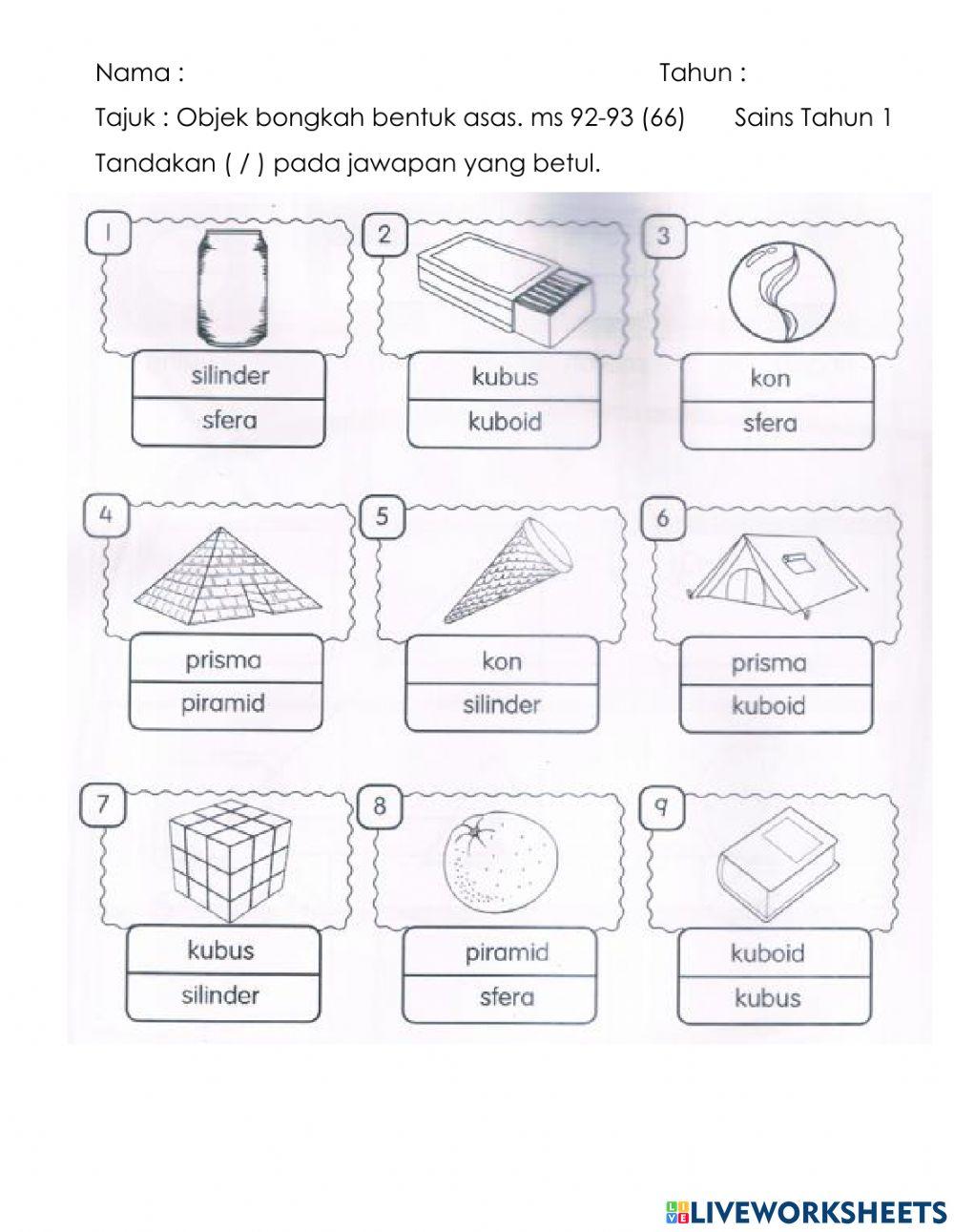 Nama : Tahun :

Tajuk : Objek bongkah bentuk asas. ms 92-93 (66) Sains Tahun 1

Tandakan ( / ) pada jawapan yang betul.

1
silinder
sfera

2
kubus
kuboid

3
kon
sfera

4
prisma
piramid

5
kon
silinder

6
prisma
kuboid

7
kubus
silinder

8
piramid
sfera

9
kuboid
kubus

LIVEWORKSHEETS