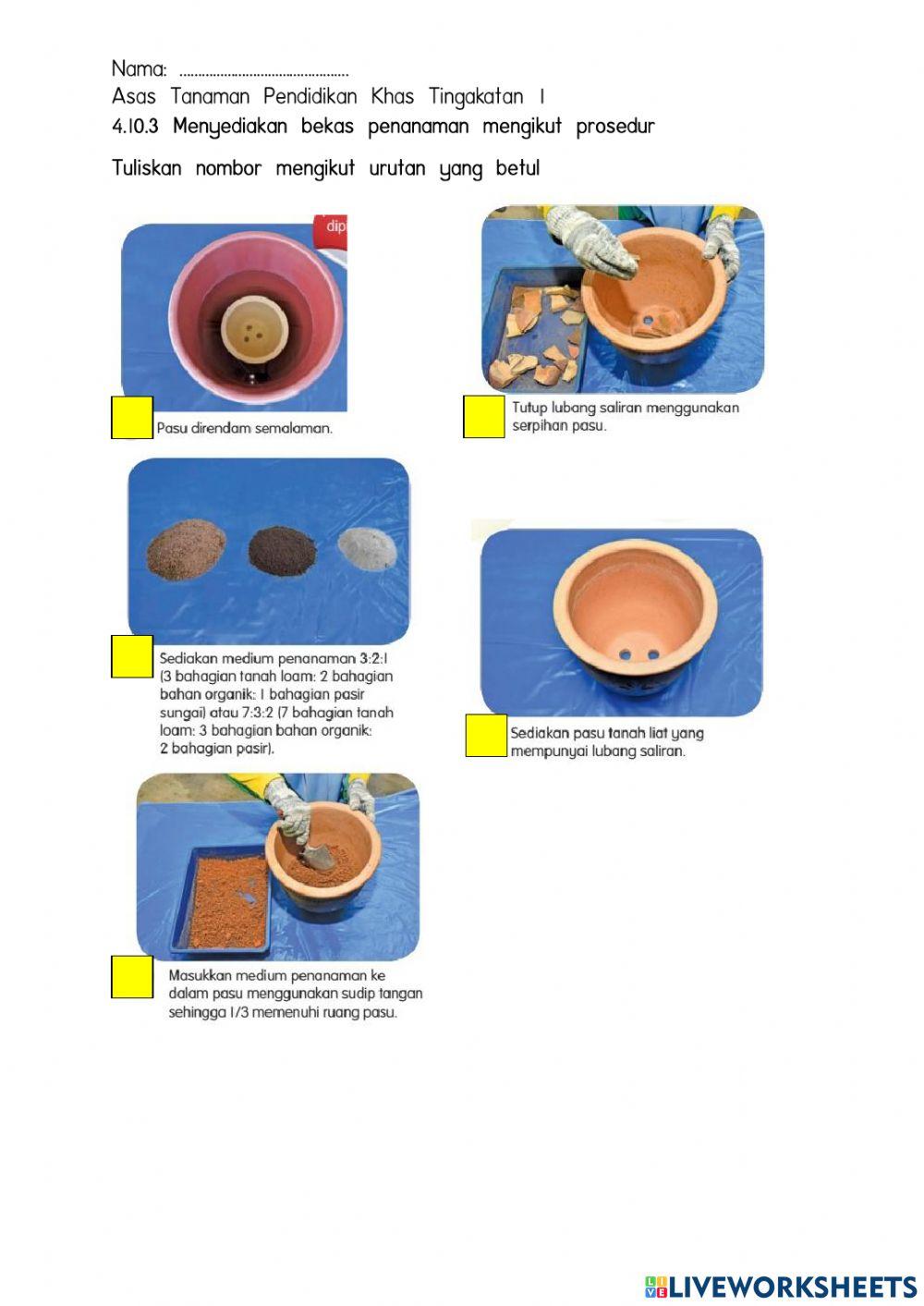 Nama: ..............................................

Asas Tanaman Pendidikan Khas Tingakatan 1

4.10.3 Menyediakan bekas penanaman mengikut prosedur

Tuliskan nombor mengikut urutan yang betul

dip

Pasu direndam semalaman.

Tutup lubang saliran menggunakan serpihan pasu.

Sediakan medium penanaman 3:2:1 (3 bahagian tanah loam: 2 bahagian bahan organik: 1 bahagian pasir sungai) atau 7:3:2 (7 bahagian tanah loam: 3 bahagian bahan organik: 2 bahagian pasir).

Sediakan pasu tanah liat yang mempunyai lubang saliran.

Masukkan medium penanaman ke dalam pasu menggunakan sudip tangan sehingga 1/3 memenuhi ruang pasu.

LIVEWORKSHEETS