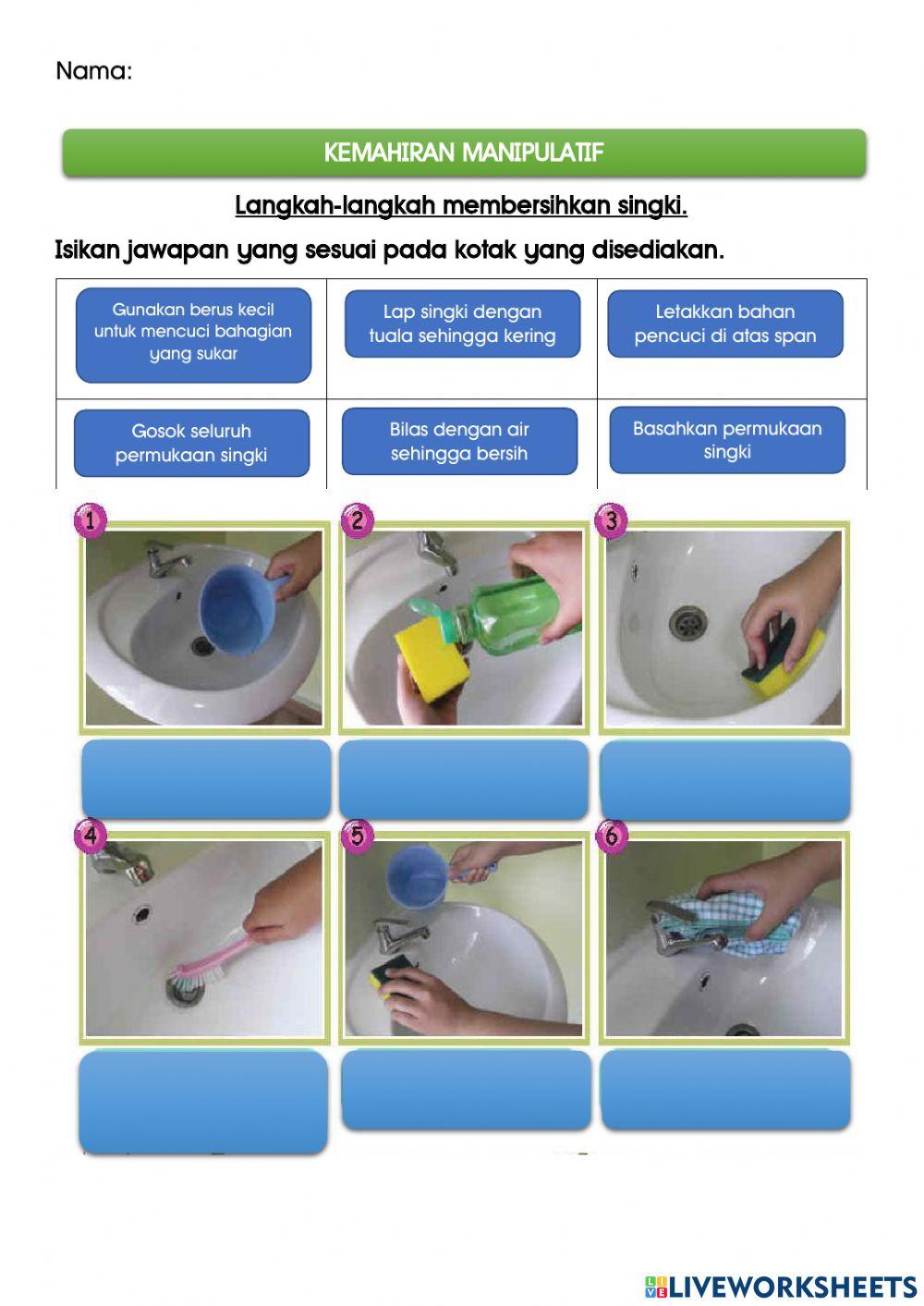 Nama:

KEMAHIRAN MANIPULATIF

Langkah-langkah membersihkan singki.

Isikan jawapan yang sesuai pada kotak yang disediakan.

| Gunakan berus kecil untuk mencuci bahagian yang sukar | Lap singki dengan tuala sehingga kering | Letakkan bahan pencuci di atas span |
|---|---|---|
| Gosok seluruh permukaan singki | Bilas dengan air sehingga bersih | Basahkan permukaan singki |

1

2

3

4

5

6

LIVEWORKSHEETS