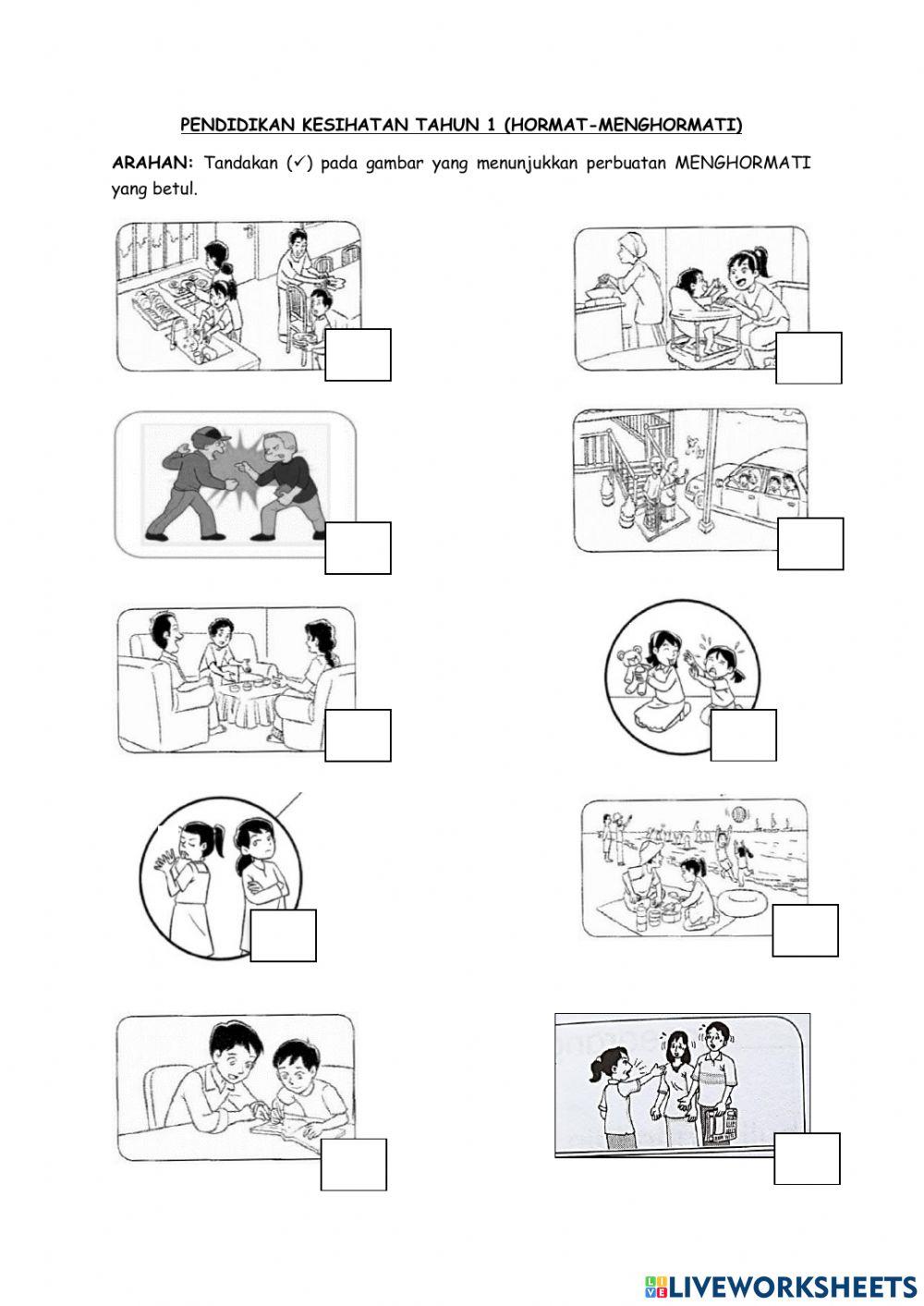 PENDIDIKAN KESIHATAN TAHUN 1 (HORMAT-MENGHORMATI)

ARAHAN: Tandakan (✓) pada gambar yang menunjukkan perbuatan MENGHORMATI yang betul.

LIVEWORKSHEETS