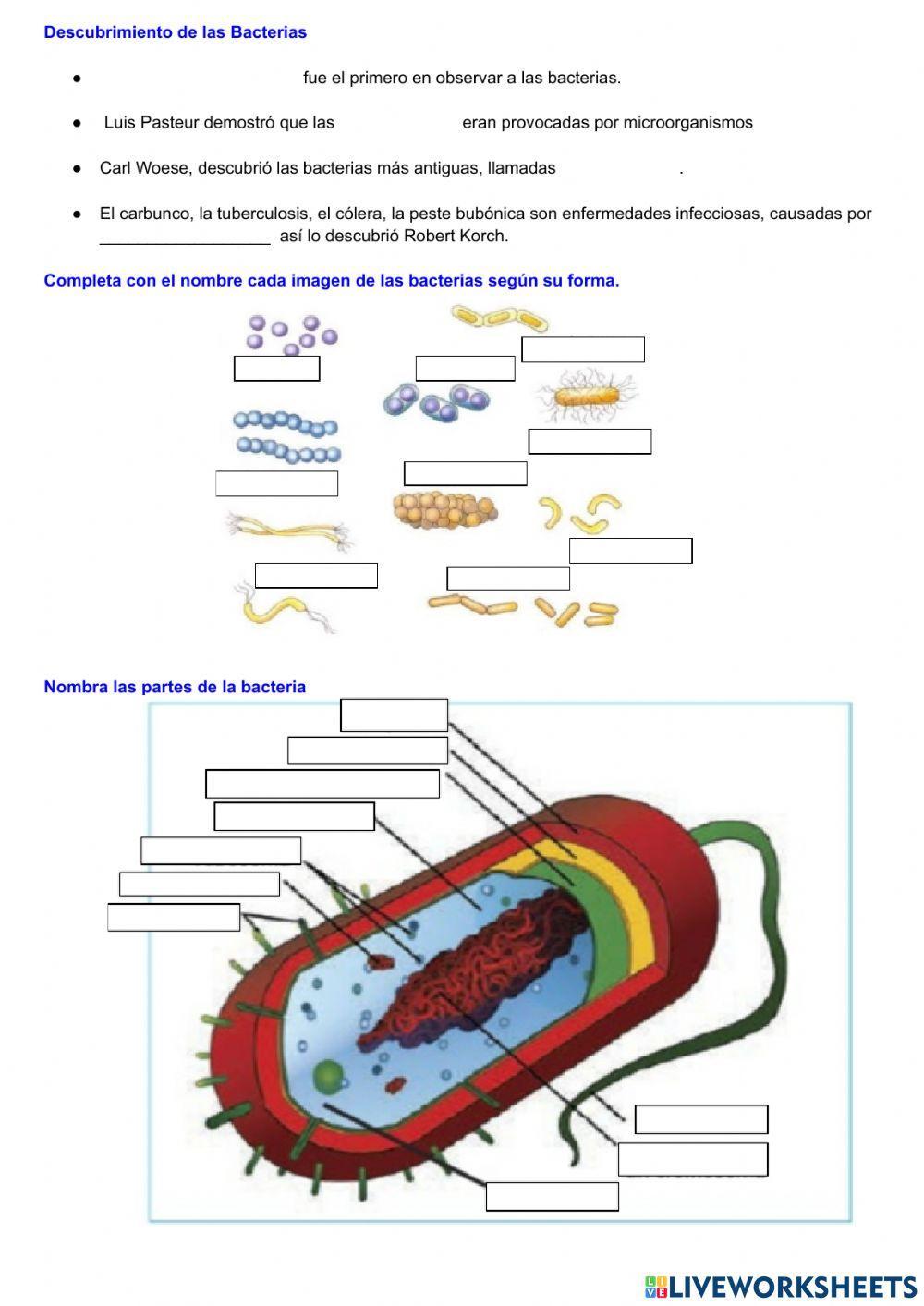 Descubrimiento de las Bacterias

● fue el primero en observar a las bacterias.

● Luis Pasteur demostró que las eran provocadas por microorganismos

● Carl Woese, descubrió las bacterias más antiguas, llamadas .

● El carbunco, la tuberculosis, el cólera, la peste bubónica son enfermedades infecciosas, causadas por __________________ así lo descubrió Robert Korch.

Completa con el nombre cada imagen de las bacterias según su forma.

Nombra las partes de la bacteria

LIVEWORKSHEETS