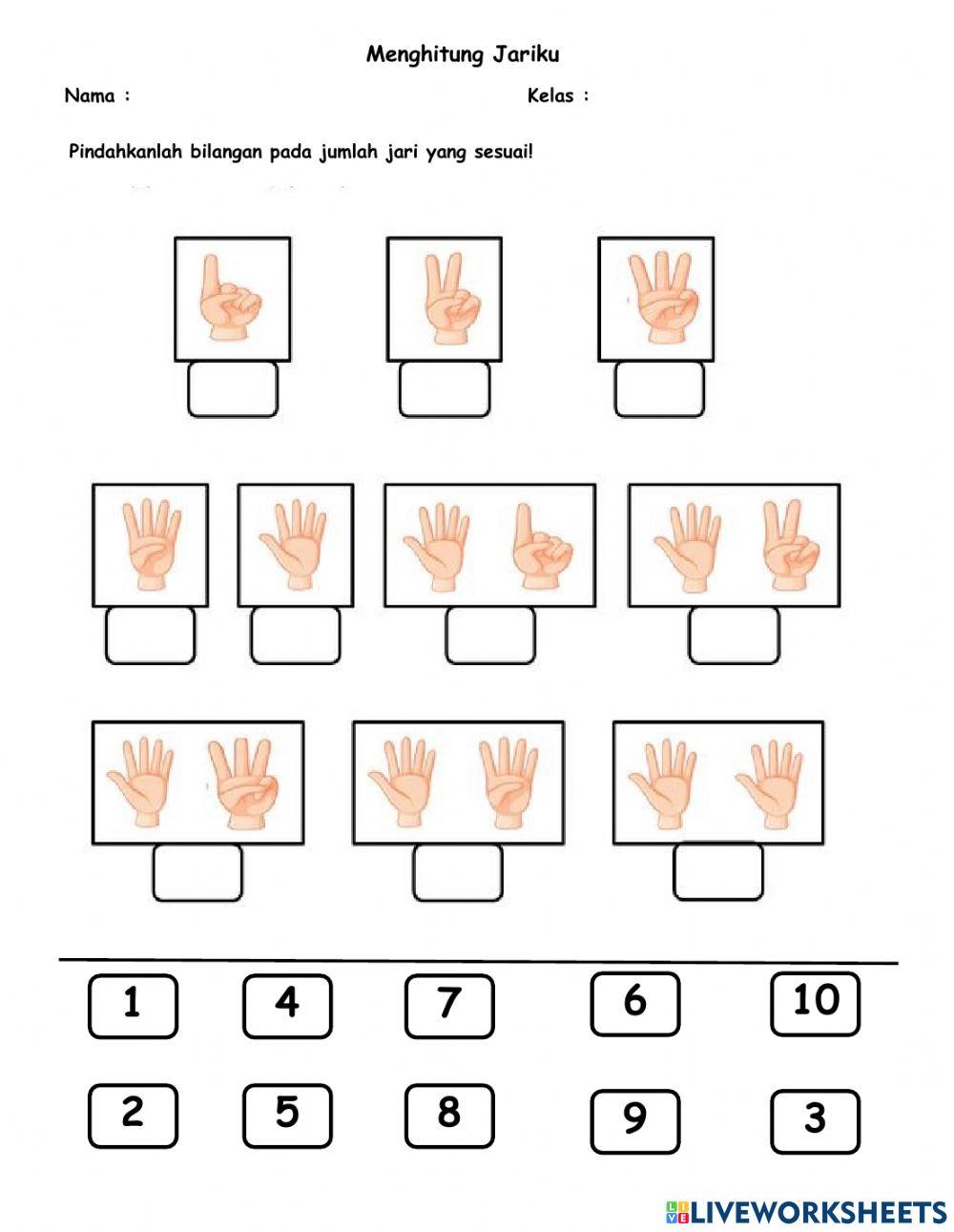 Menghitung Jariku

Nama :

Kelas :

Pindahkanlah bilangan pada jumlah jari yang sesuai!

1

4

7

6

10

2

5

8

9

3

LIVEWORKSHEETS