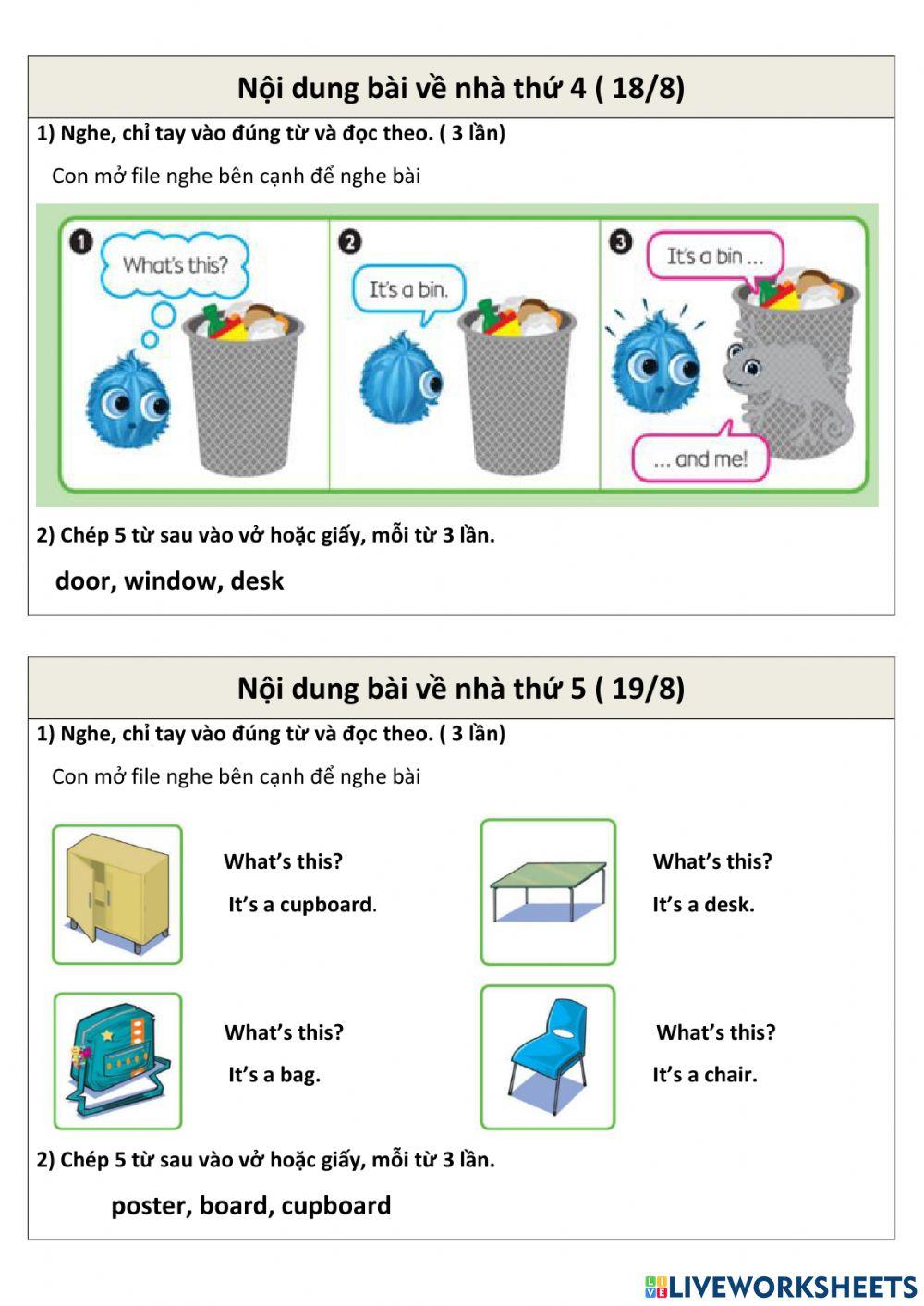 Nội dung bài về nhà thứ 4 ( 18/8)

1) Nghe, chỉ tay vào đúng từ và đọc theo. ( 3 lần)

Con mở file nghe bên cạnh để nghe bài

1 What's this?

2 It's a bin.

3 It's a bin ...

... and me!

2) Chép 5 từ sau vào vở hoặc giấy, mỗi từ 3 lần.

door, window, desk

Nội dung bài về nhà thứ 5 ( 19/8)

1) Nghe, chỉ tay vào đúng từ và đọc theo. ( 3 lần)

Con mở file nghe bên cạnh để nghe bài

What's this?
It's a cupboard.

What's this?
It's a desk.

What's this?
It's a bag.

What's this?
It's a chair.

2) Chép 5 từ sau vào vở hoặc giấy, mỗi từ 3 lần.

poster, board, cupboard

LIVEWORKSHEETS