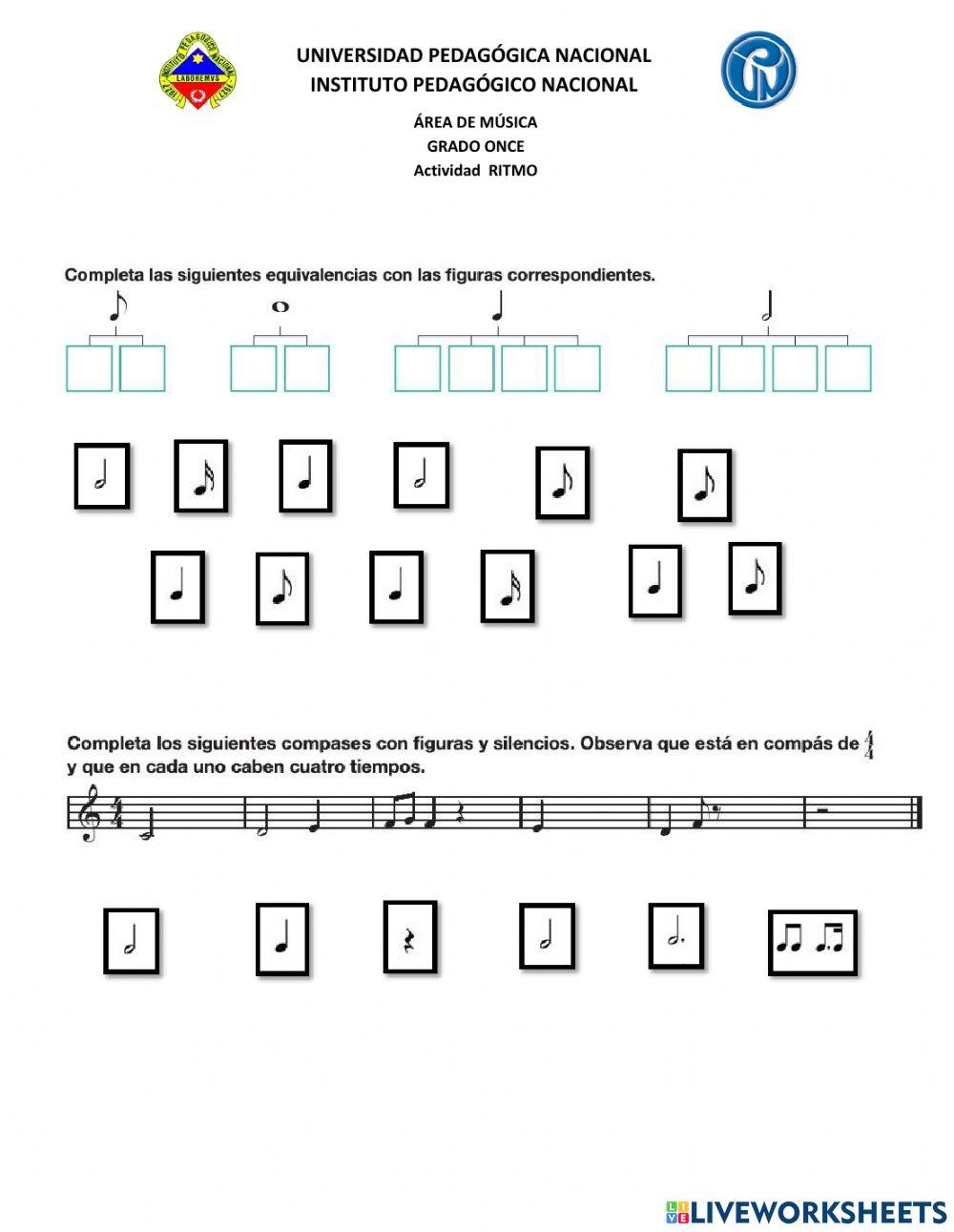 INSTITUTO PEDAGÓGICO NACIONAL
LABOREMVS

UNIVERSIDAD PEDAGÓGICA NACIONAL
INSTITUTO PEDAGÓGICO NACIONAL

ÁREA DE MÚSICA
GRADO ONCE
Actividad RITMO

Completa las siguientes equivalencias con las figuras correspondientes.

Completa los siguientes compases con figuras y silencios. Observa que está en compás de $\frac{4}{4}$ y que en cada uno caben cuatro tiempos.

LIVEWORKSHEETS