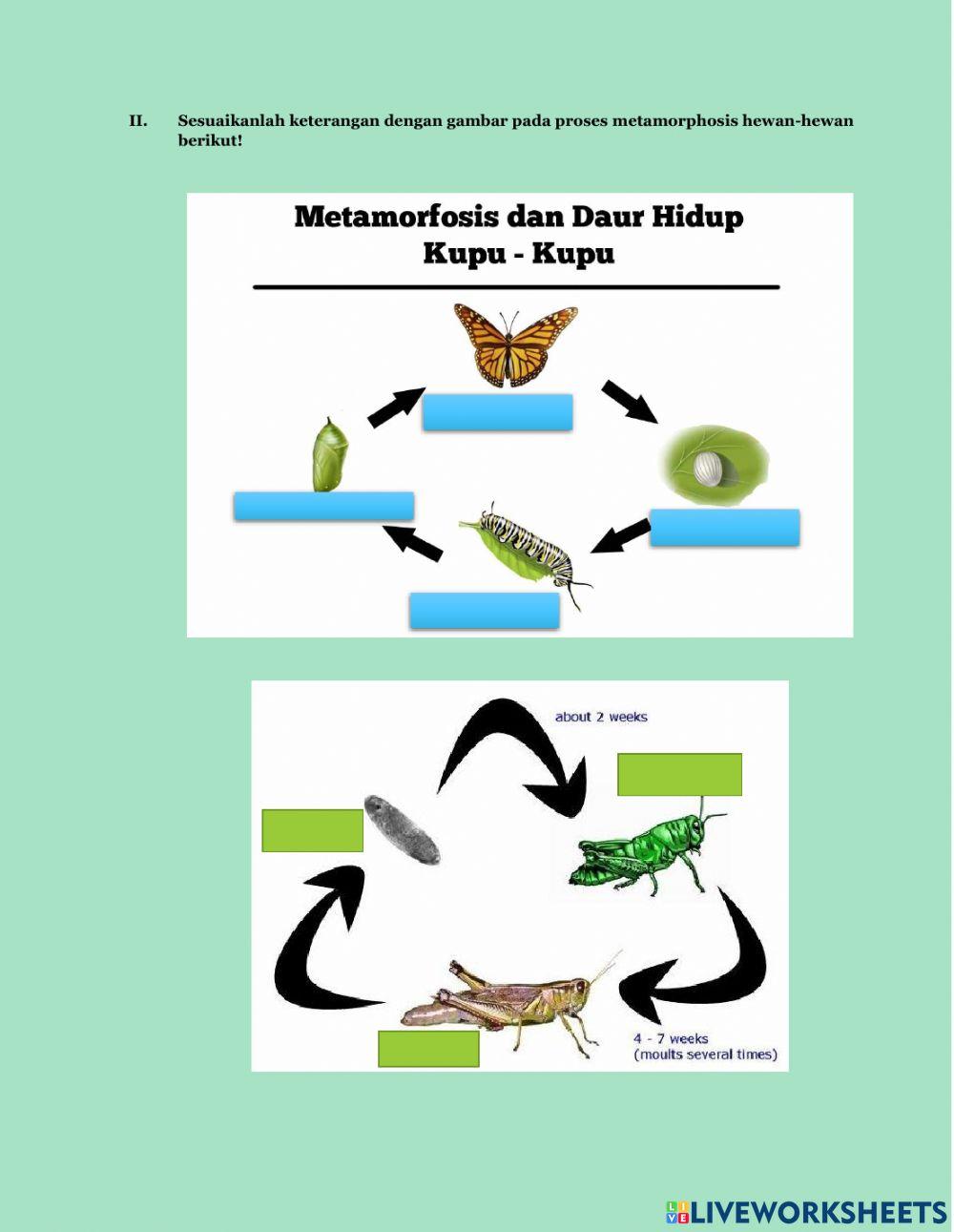 II. Sesuaikanlah keterangan dengan gambar pada proses metamorphosis hewan-hewan berikut!

Metamorfosis dan Daur Hidup
Kupu - Kupu

about 2 weeks

4 - 7 weeks
(moults several times)

LIVEWORKSHEETS