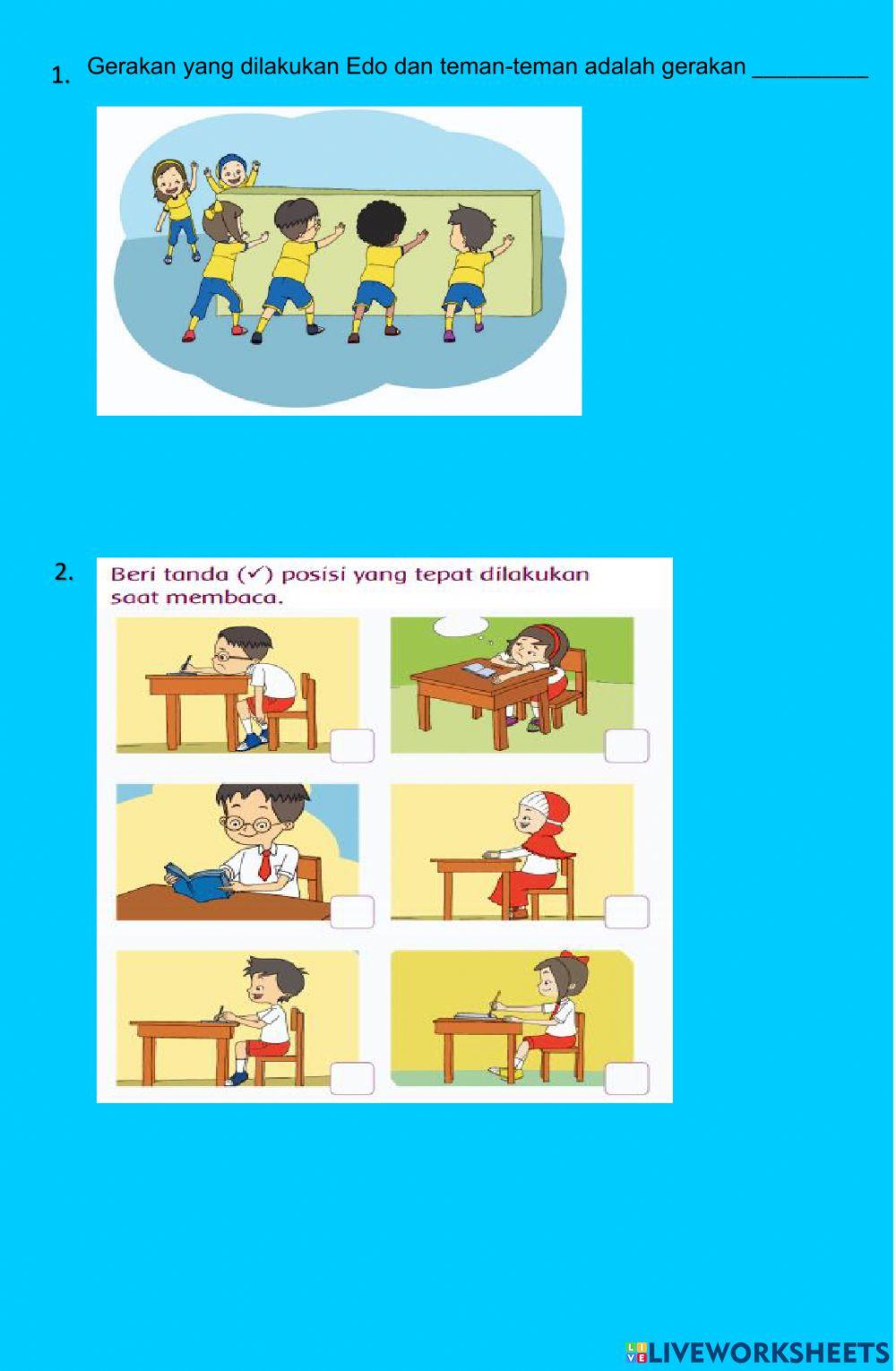 1. Gerakan yang dilakukan Edo dan teman-teman adalah gerakan _________

2. Beri tanda (✓) posisi yang tepat dilakukan saat membaca.

LIVEWORKSHEETS