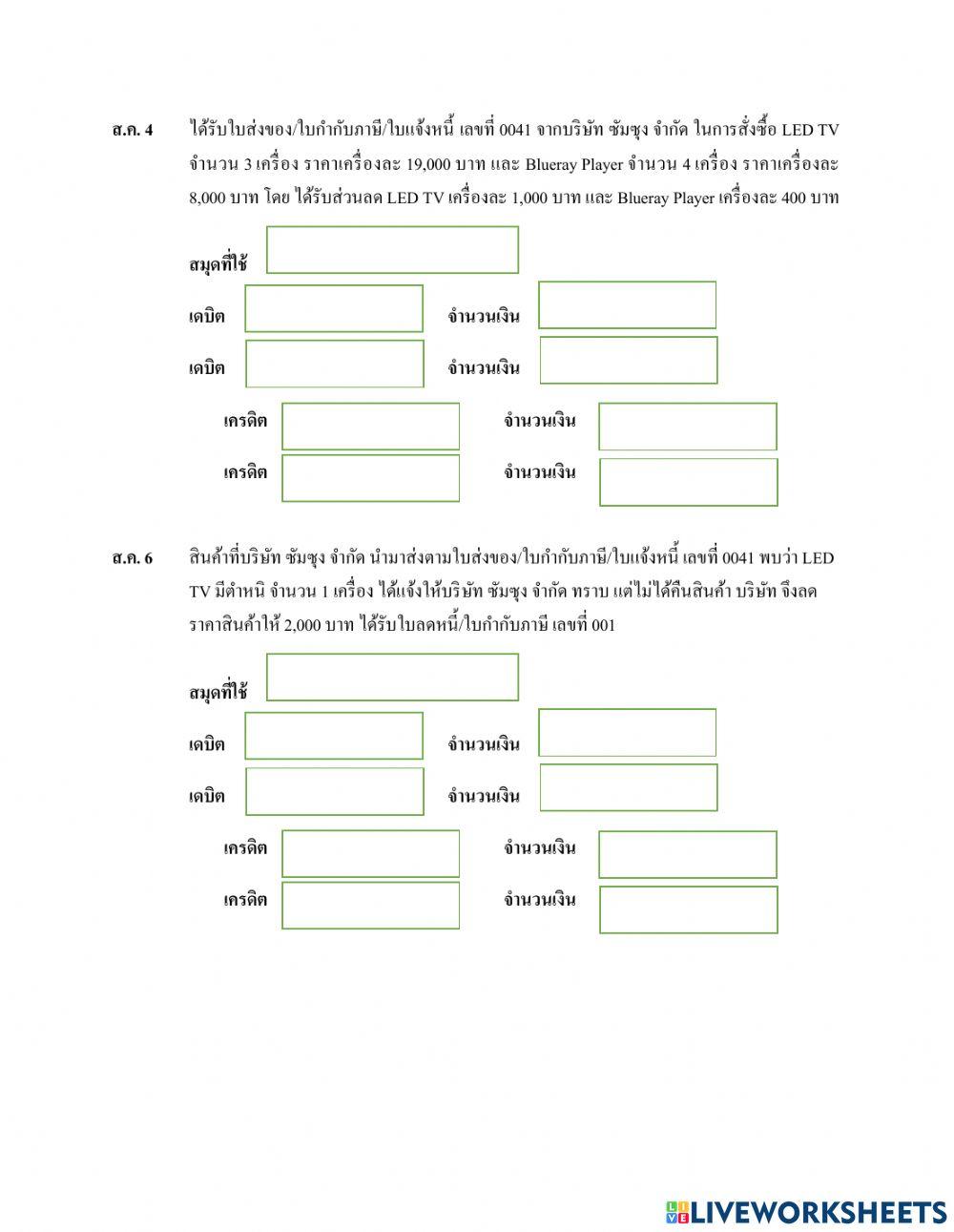 ส.ค. 4 ได้รับใบส่งของ/ใบกำกับภาษี/ใบแจ้งหนี้ เลขที่ 0041 จากบริษัท ซัมซุง จำกัด ในการสั่งซื้อ LED TV จำนวน 3 เครื่อง ราคาเครื่องละ 19,000 บาท และ Blueray Player จำนวน 4 เครื่อง ราคาเครื่องละ 8,000 บาท โดย ได้รับส่วนลด LED TV เครื่องละ 1,000 บาท และ Blueray Player เครื่องละ 400 บาท

สมุดที่ใช้

เดบิต จำนวนเงิน

เดบิต จำนวนเงิน

เครดิต จำนวนเงิน

เครดิต จำนวนเงิน

ส.ค. 6 สินค้าที่บริษัท ซัมซุง จำกัด นำมาส่งตามใบส่งของ/ใบกำกับภาษี/ใบแจ้งหนี้ เลขที่ 0041 พบว่า LED TV มีตำหนิ จำนวน 1 เครื่อง ได้แจ้งให้บริษัท ซัมซุง จำกัด ทราบ แต่ไม่ได้คืนสินค้า บริษัท จึงลดราคาสินค้าให้ 2,000 บาท ได้รับใบลดหนี้/ใบกำกับภาษี เลขที่ 001

สมุดที่ใช้

เดบิต จำนวนเงิน

เดบิต จำนวนเงิน

เครดิต จำนวนเงิน

เครดิต จำนวนเงิน

LIVEWORKSHEETS