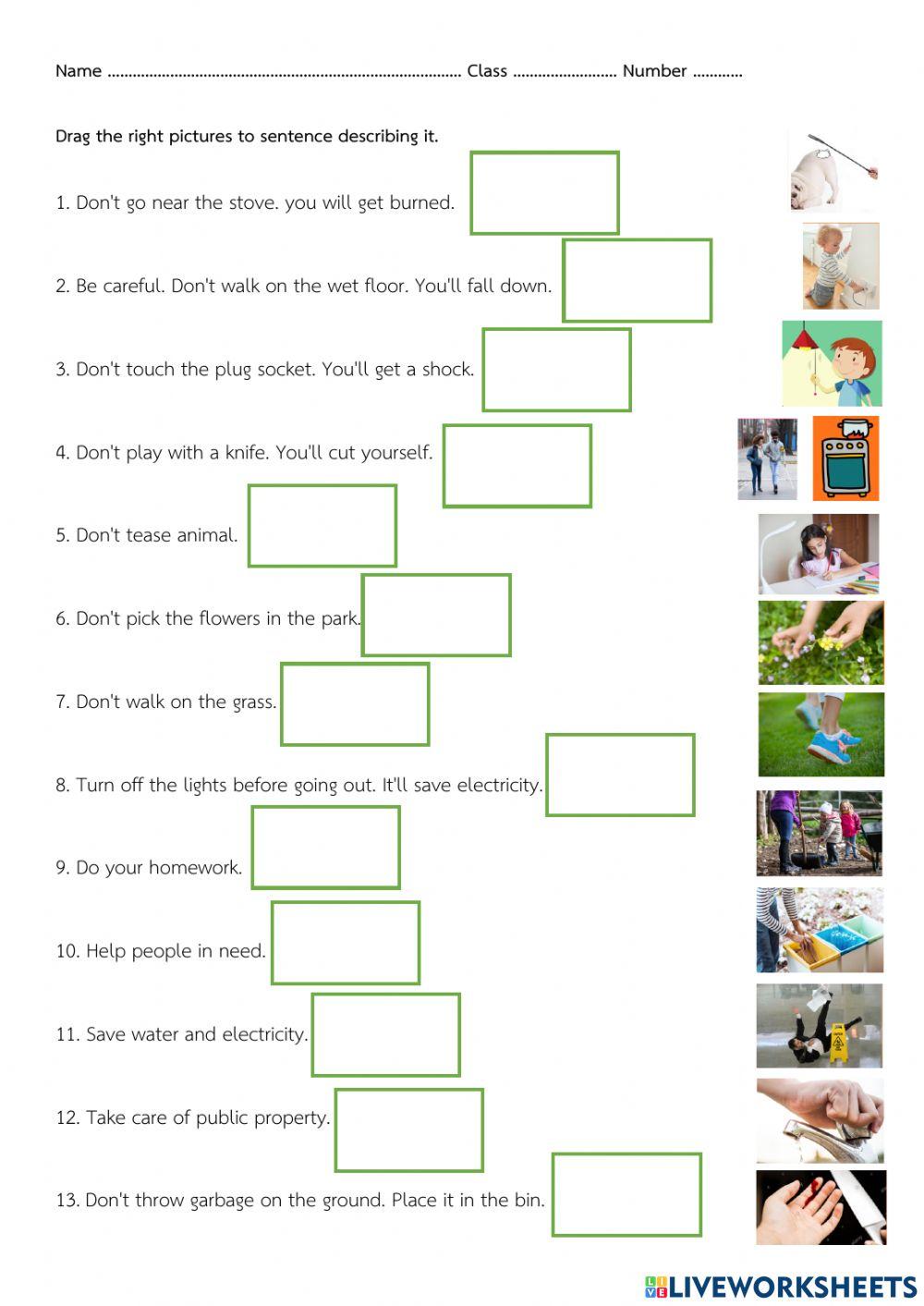 Name ..................................................................................... Class ......................... Number ............

Drag the right pictures to sentence describing it.

1. Don't go near the stove. you will get burned.

2. Be careful. Don't walk on the wet floor. You'll fall down.

3. Don't touch the plug socket. You'll get a shock.

4. Don't play with a knife. You'll cut yourself.

5. Don't tease animal.

6. Don't pick the flowers in the park.

7. Don't walk on the grass.

8. Turn off the lights before going out. It'll save electricity.

9. Do your homework.

10. Help people in need.

11. Save water and electricity.

12. Take care of public property.

13. Don't throw garbage on the ground. Place it in the bin.

LIVEWORKSHEETS