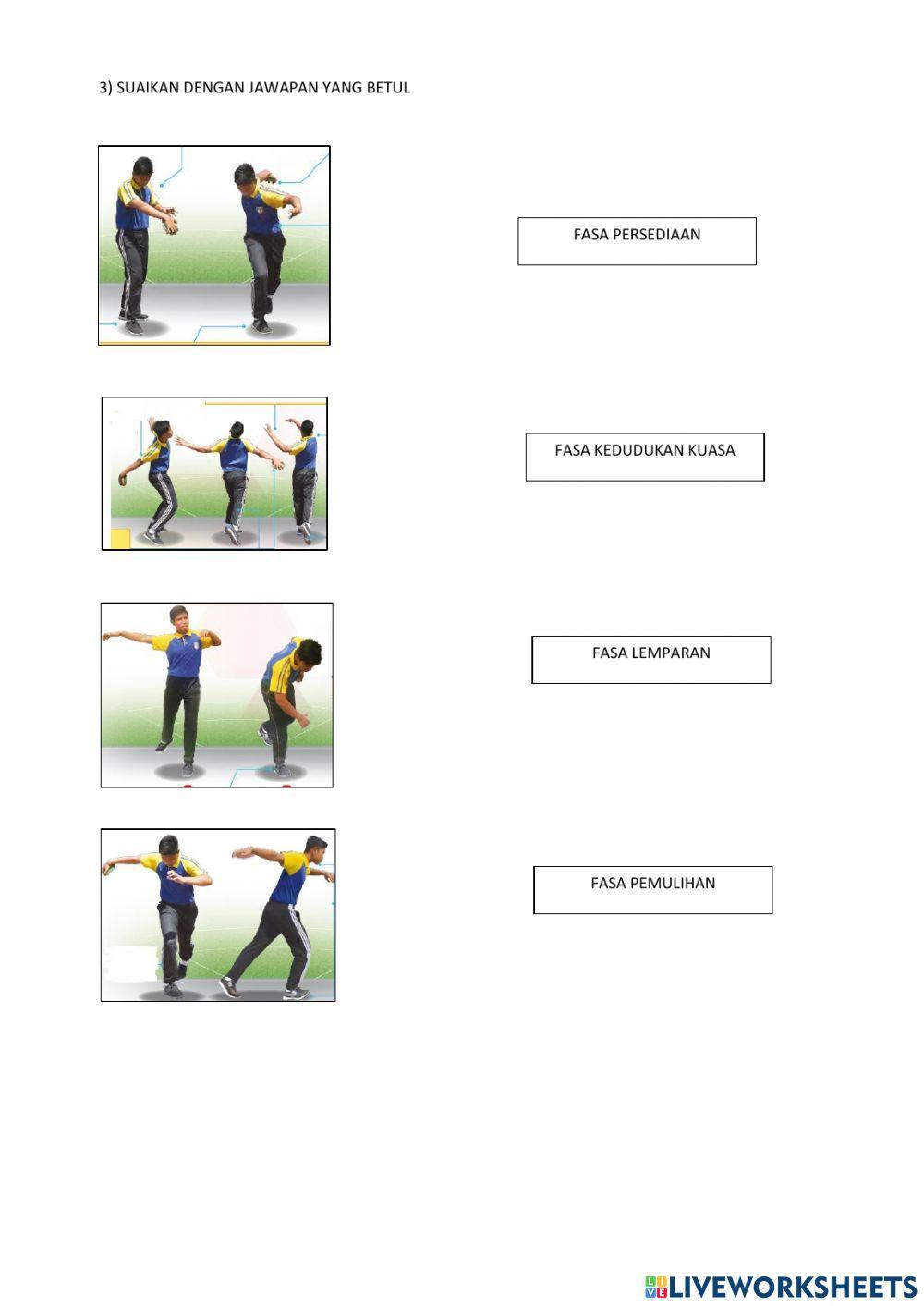 3) SUAIKAN DENGAN JAWAPAN YANG BETUL

FASA PERSEDIAAN

FASA KEDUDUKAN KUASA

FASA LEMPARAN

FASA PEMULIHAN

LIVEWORKSHEETS