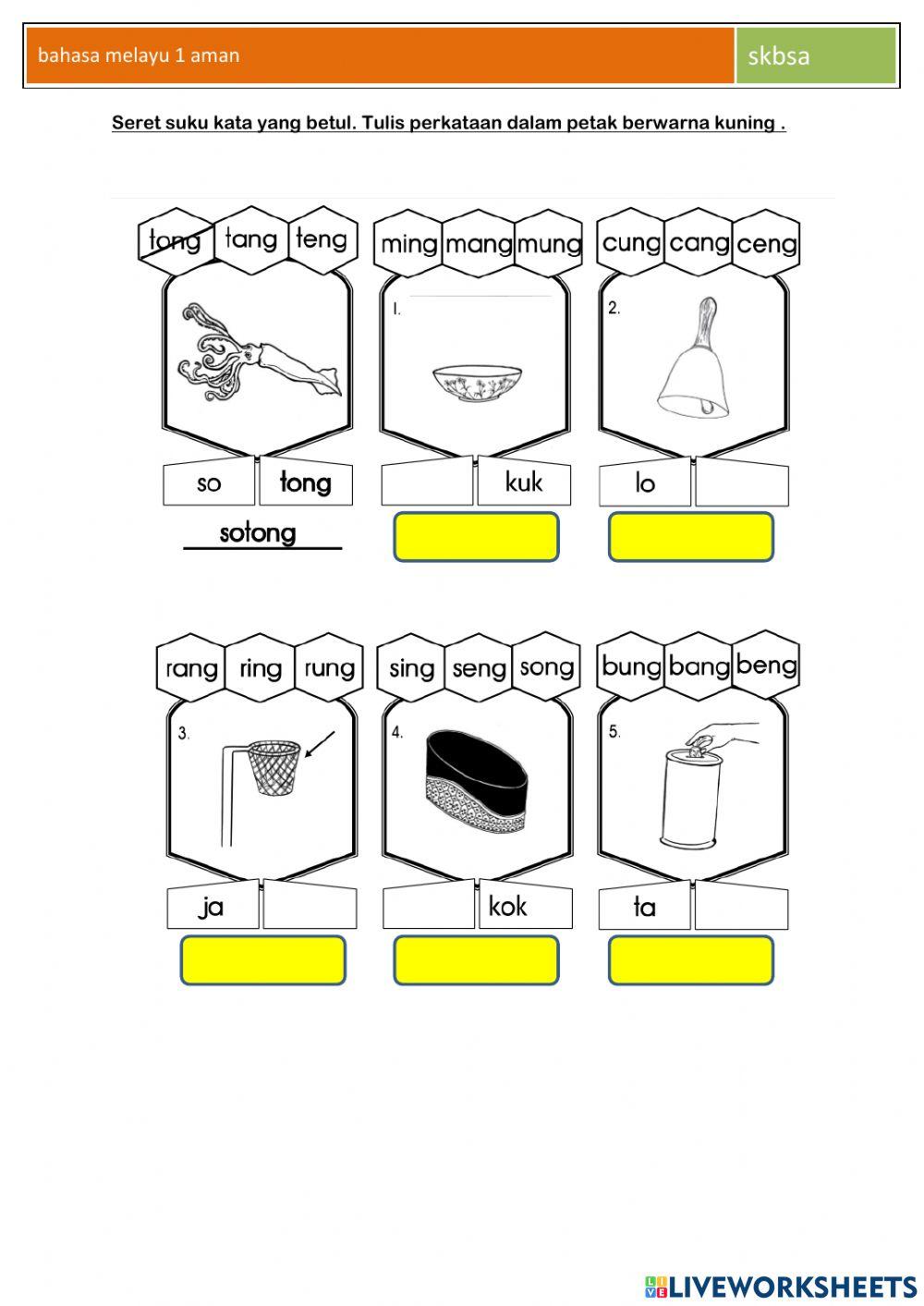 bahasa melayu 1 aman

skbsa

Seret suku kata yang betul. Tulis perkataan dalam petak berwarna kuning .

tong tang teng

so tong

sotong

ming mang mung

1.

kuk

cung cang ceng

2.

lo

rang ring rung

3.

ja

sing seng song

4.

kok

bung bang beng

5.

ta

LIVEWORKSHEETS