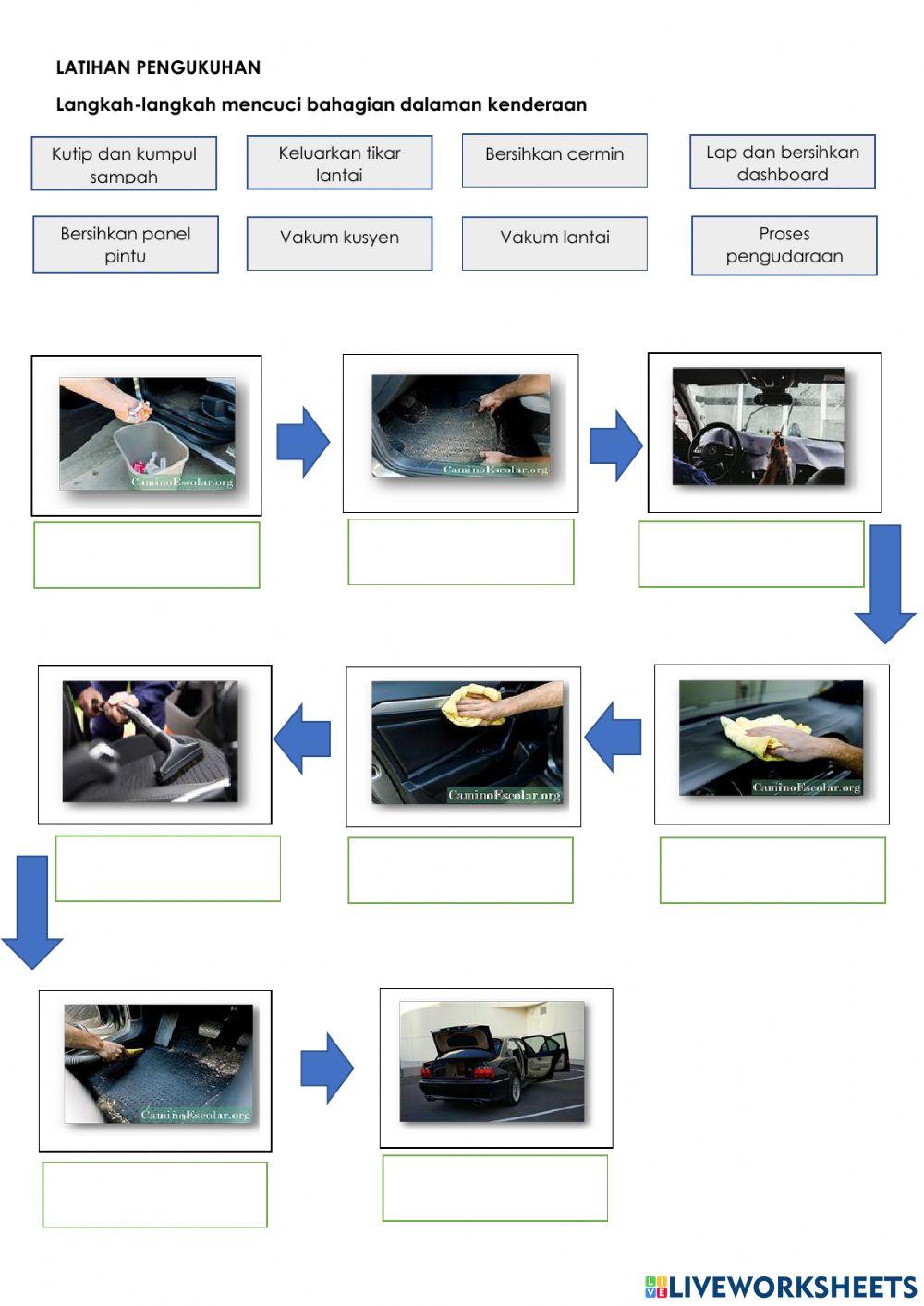 LATIHAN PENGUKUHAN

Langkah-langkah mencuci bahagian dalaman kenderaan

Kutip dan kumpul sampah

Keluarkan tikar lantai

Bersihkan cermin

Lap dan bersihkan dashboard

Bersihkan panel pintu

Vakum kusyen

Vakum lantai

Proses pengudaraan

CaminoEscolar.org

CaminoEscolar.org

CaminoEscolar.org

CaminoEscolar.org

CaminoEscolar.org

LIVEWORKSHEETS