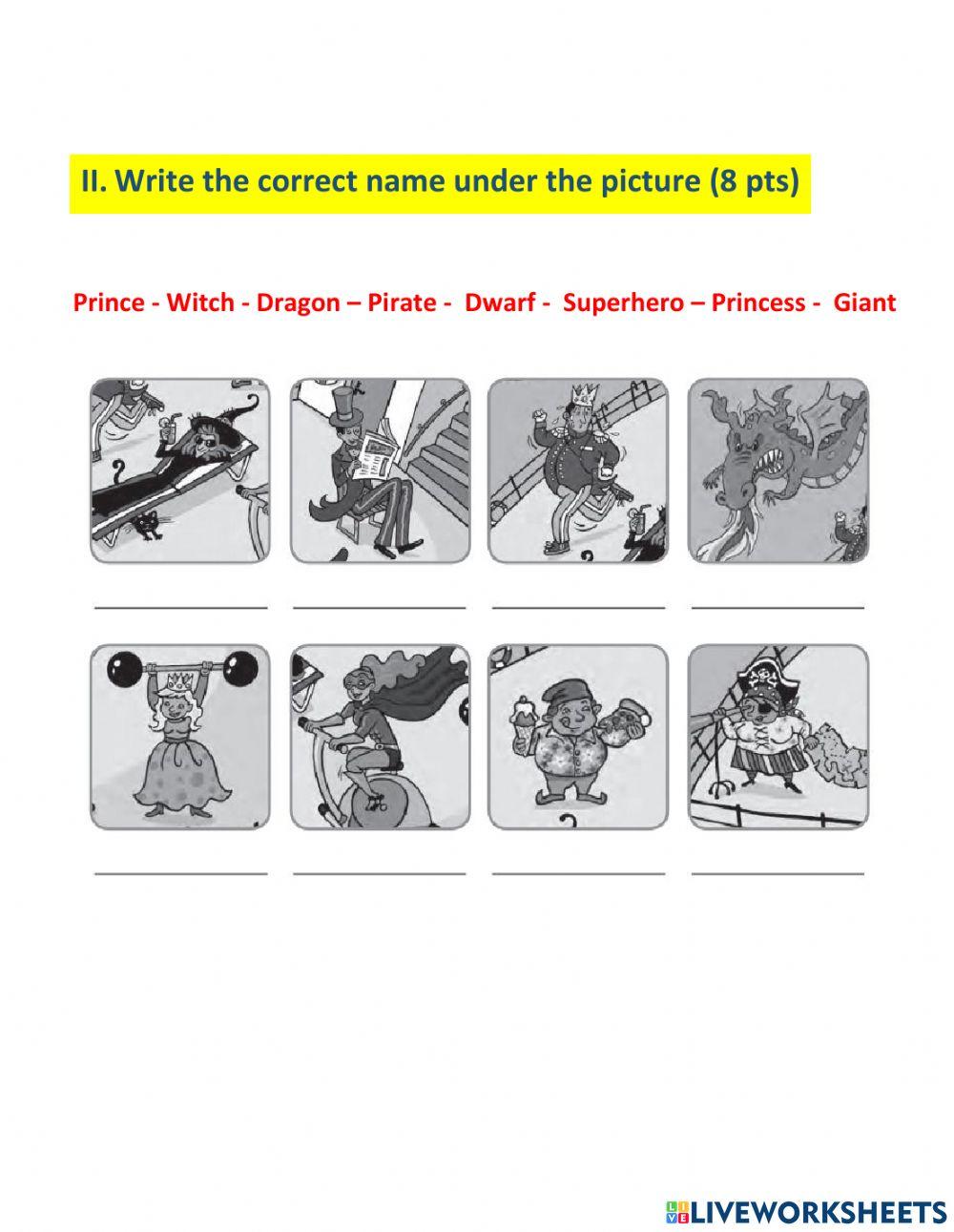 II. Write the correct name under the picture (8 pts)

Prince - Witch - Dragon – Pirate - Dwarf - Superhero – Princess - Giant

LIVEWORKSHEETS