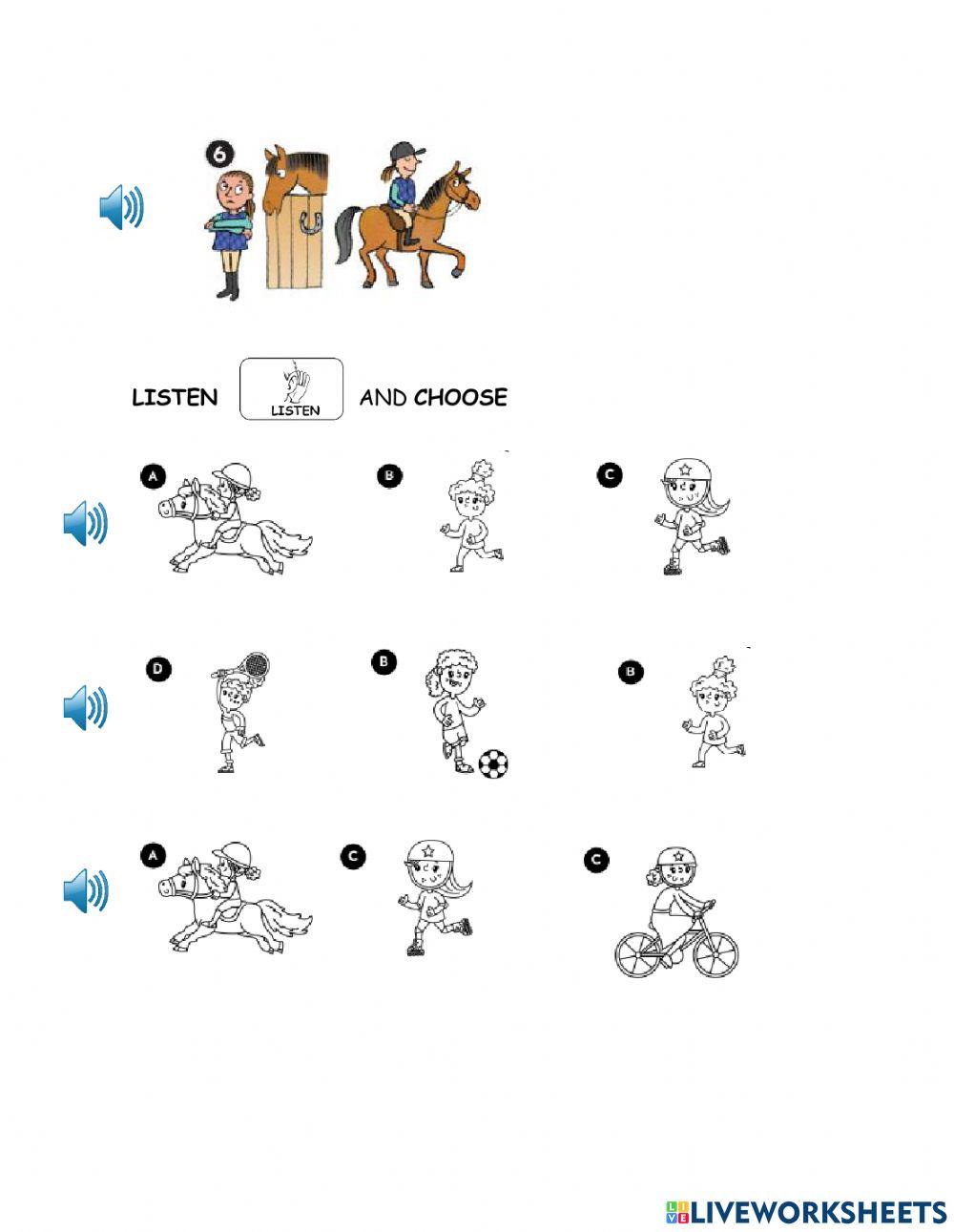 6

LISTEN LISTEN AND CHOOSE

A B C

D B B

A C C

LIVEWORKSHEETS