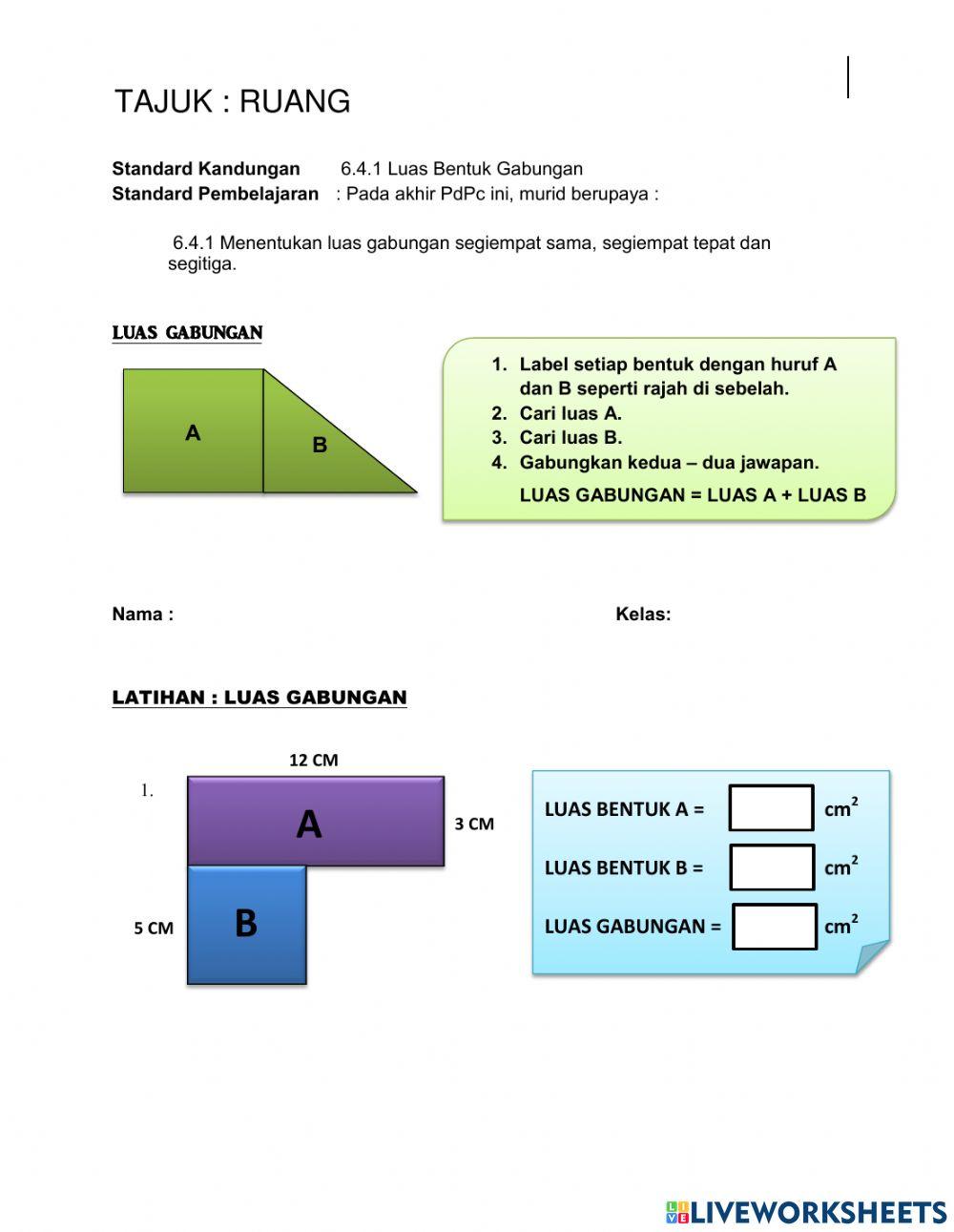 TAJUK : RUANG

Standard Kandungan 6.4.1 Luas Bentuk Gabungan
Standard Pembelajaran : Pada akhir PdPc ini, murid berupaya :

6.4.1 Menentukan luas gabungan segiempat sama, segiempat tepat dan segitiga.

LUAS GABUNGAN

A

B

1. Label setiap bentuk dengan huruf A dan B seperti rajah di sebelah.
2. Cari luas A.
3. Cari luas B.
4. Gabungkan kedua – dua jawapan.

LUAS GABUNGAN = LUAS A + LUAS B

Nama :

Kelas:

LATIHAN : LUAS GABUNGAN

1.

12 CM

A

3 CM

5 CM

B

LUAS BENTUK A = $cm^2$

LUAS BENTUK B = $cm^2$

LUAS GABUNGAN = $cm^2$

LIVEWORKSHEETS