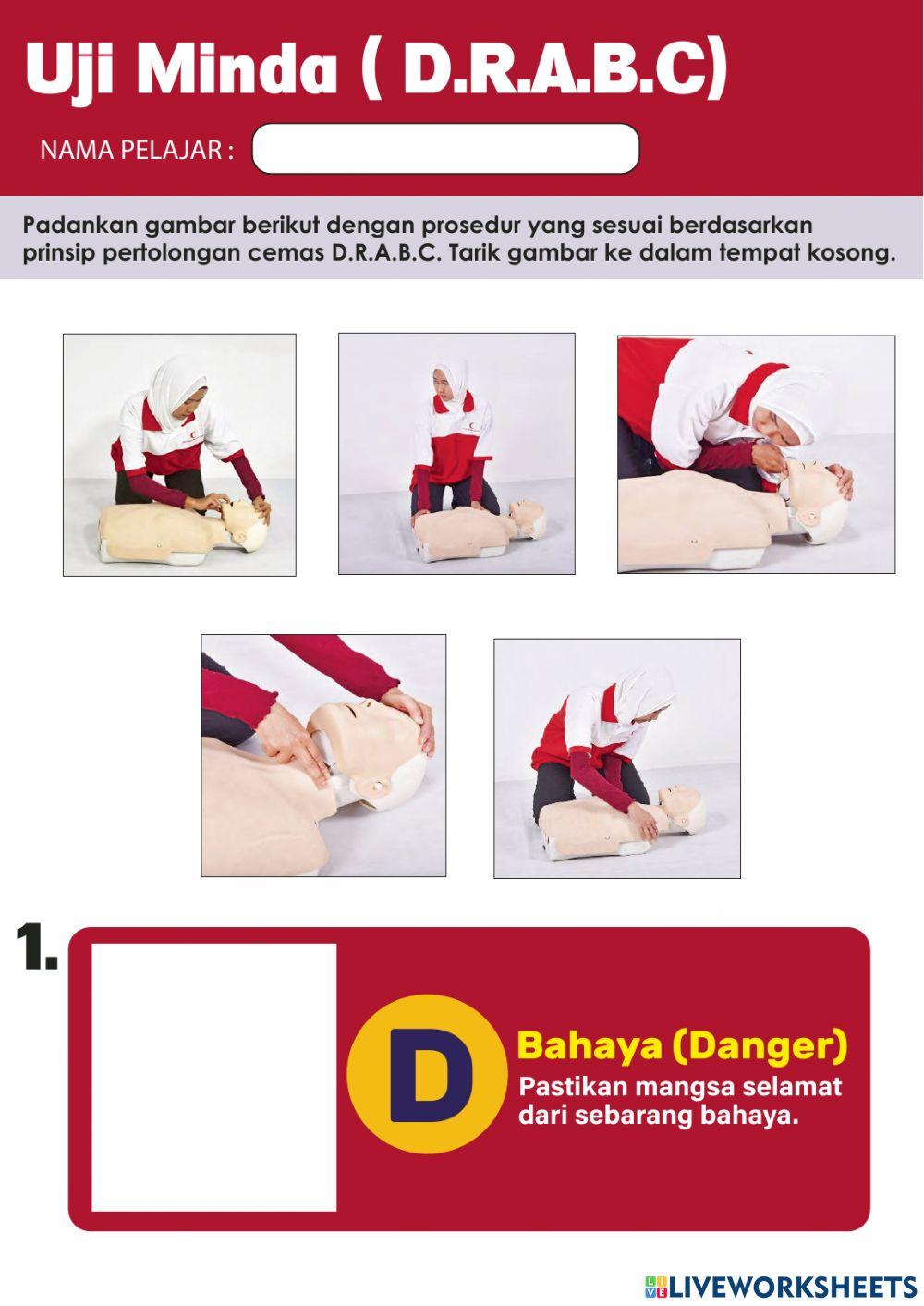 Uji Minda ( D.R.A.B.C)

NAMA PELAJAR :

Padankan gambar berikut dengan prosedur yang sesuai berdasarkan prinsip pertolongan cemas D.R.A.B.C. Tarik gambar ke dalam tempat kosong.

1.

D

Bahaya (Danger)
Pastikan mangsa selamat dari sebarang bahaya.

LIVEWORKSHEETS