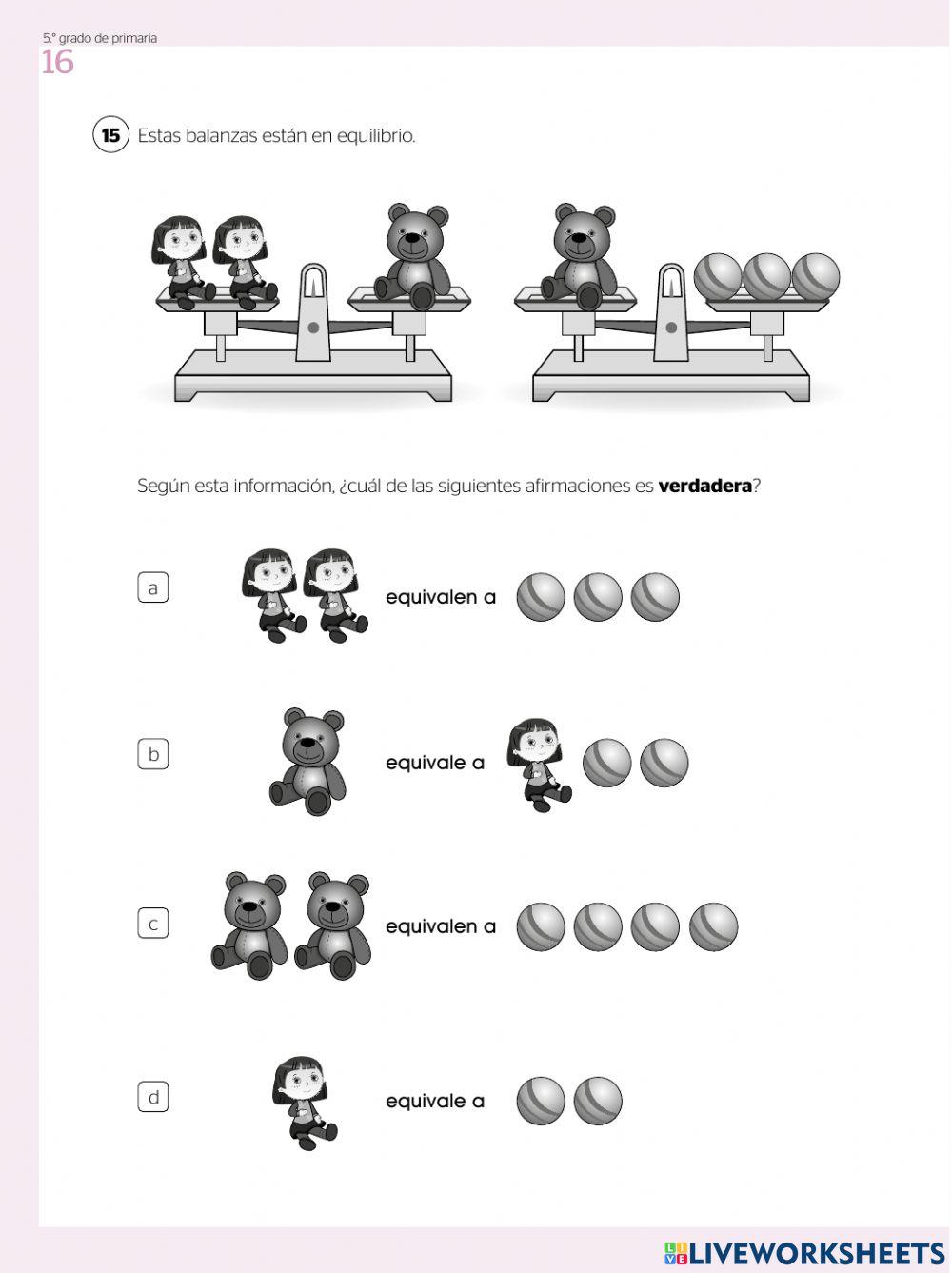 5.° grado de primaria
16

15 Estas balanzas están en equilibrio.

Según esta información, ¿cuál de las siguientes afirmaciones es **verdadera**?

a equivalen a

b equivale a

c equivalen a

d equivale a

LIVEWORKSHEETS