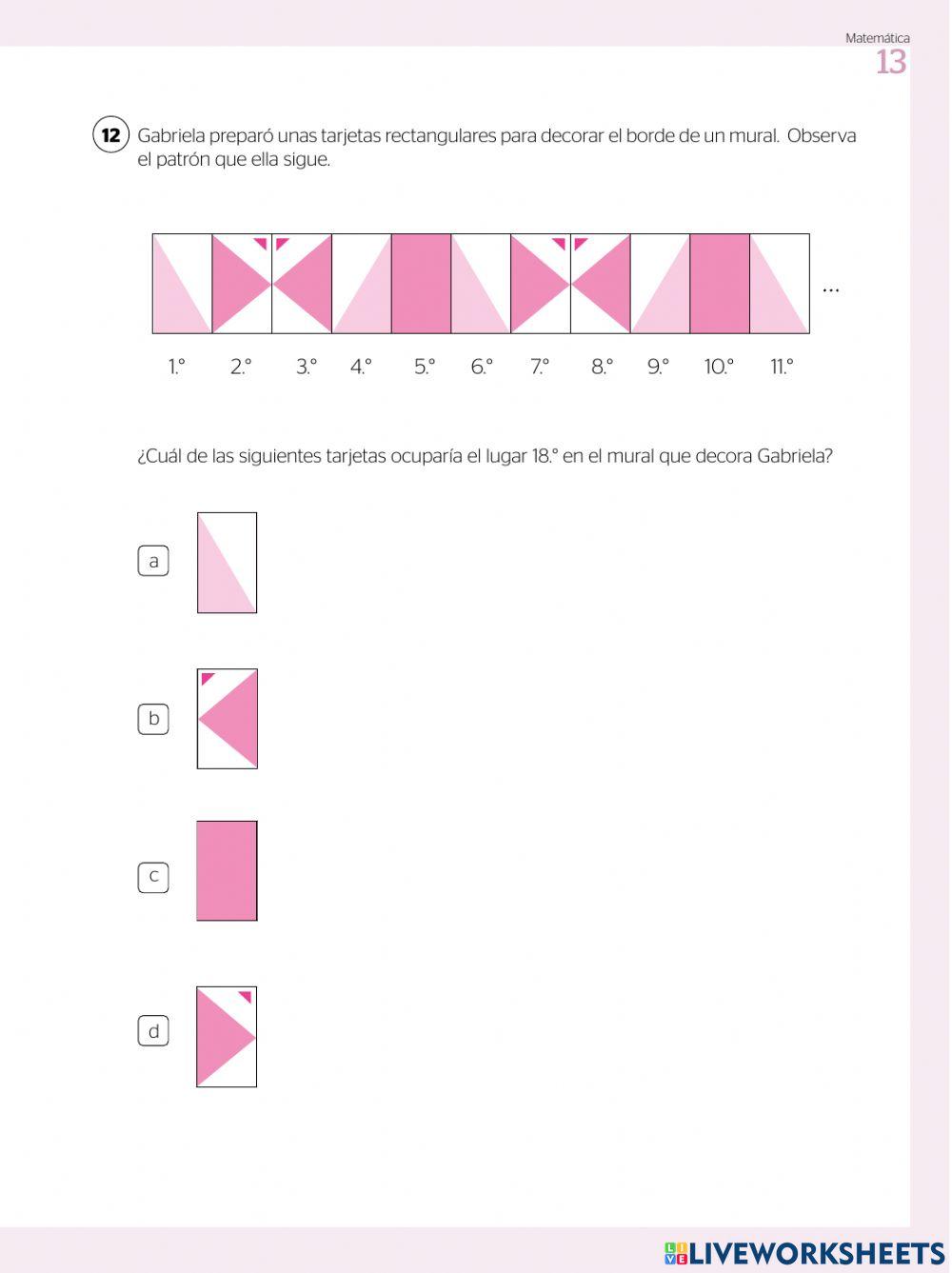 Matemática
13

12 Gabriela preparó unas tarjetas rectangulares para decorar el borde de un mural. Observa el patrón que ella sigue.

...

1.° 2.° 3.° 4.° 5.° 6.° 7.° 8.° 9.° 10.° 11.°

¿Cuál de las siguientes tarjetas ocuparía el lugar 18.° en el mural que decora Gabriela?

a

b

c

d

LIVEWORKSHEETS