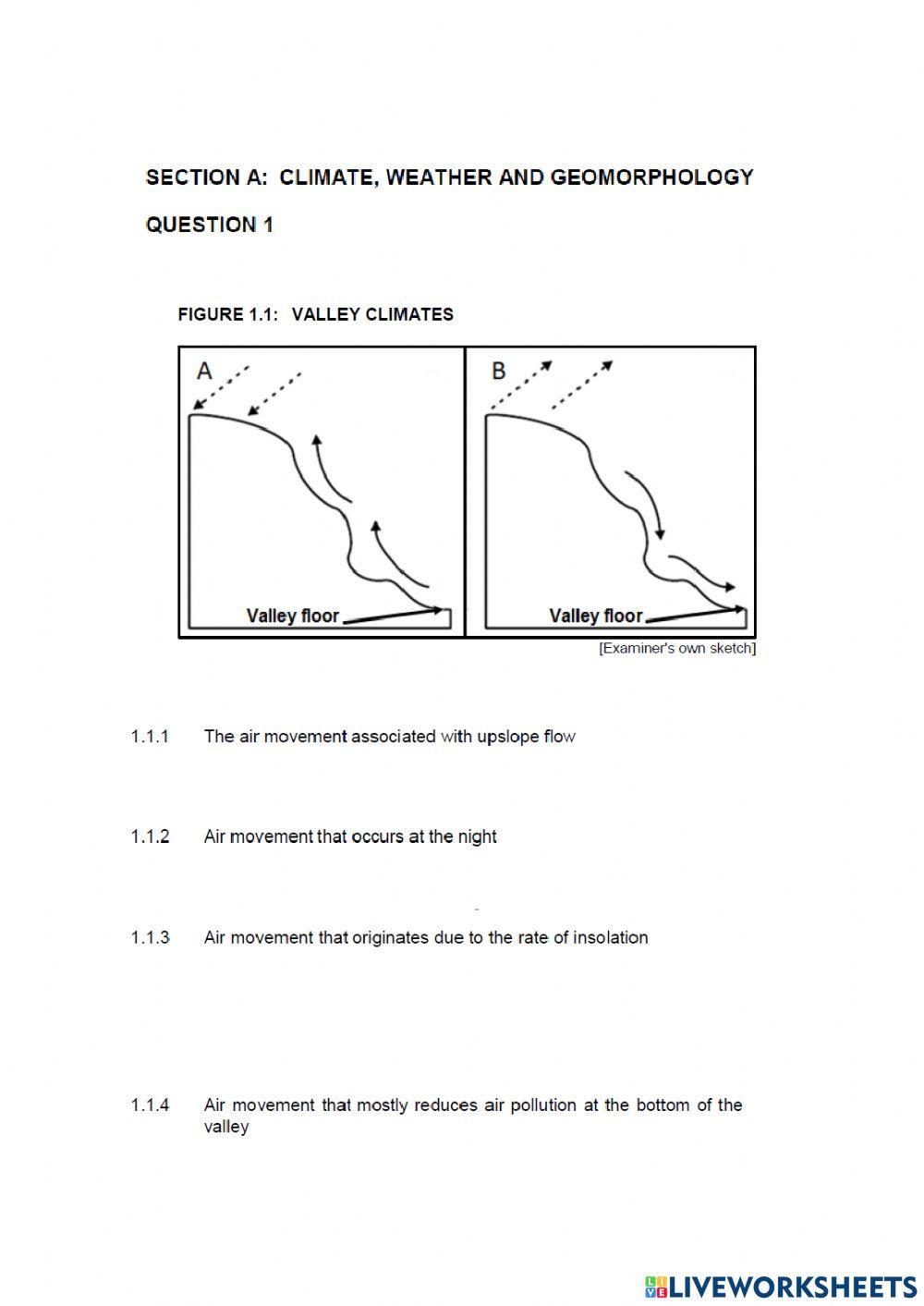 SECTION A: CLIMATE, WEATHER AND GEOMORPHOLOGY

QUESTION 1

FIGURE 1.1: VALLEY CLIMATES

A

Valley floor

B

Valley floor

[Examiner's own sketch]

1.1.1 The air movement associated with upslope flow

1.1.2 Air movement that occurs at the night

1.1.3 Air movement that originates due to the rate of insolation

1.1.4 Air movement that mostly reduces air pollution at the bottom of the valley

LIVEWORKSHEETS