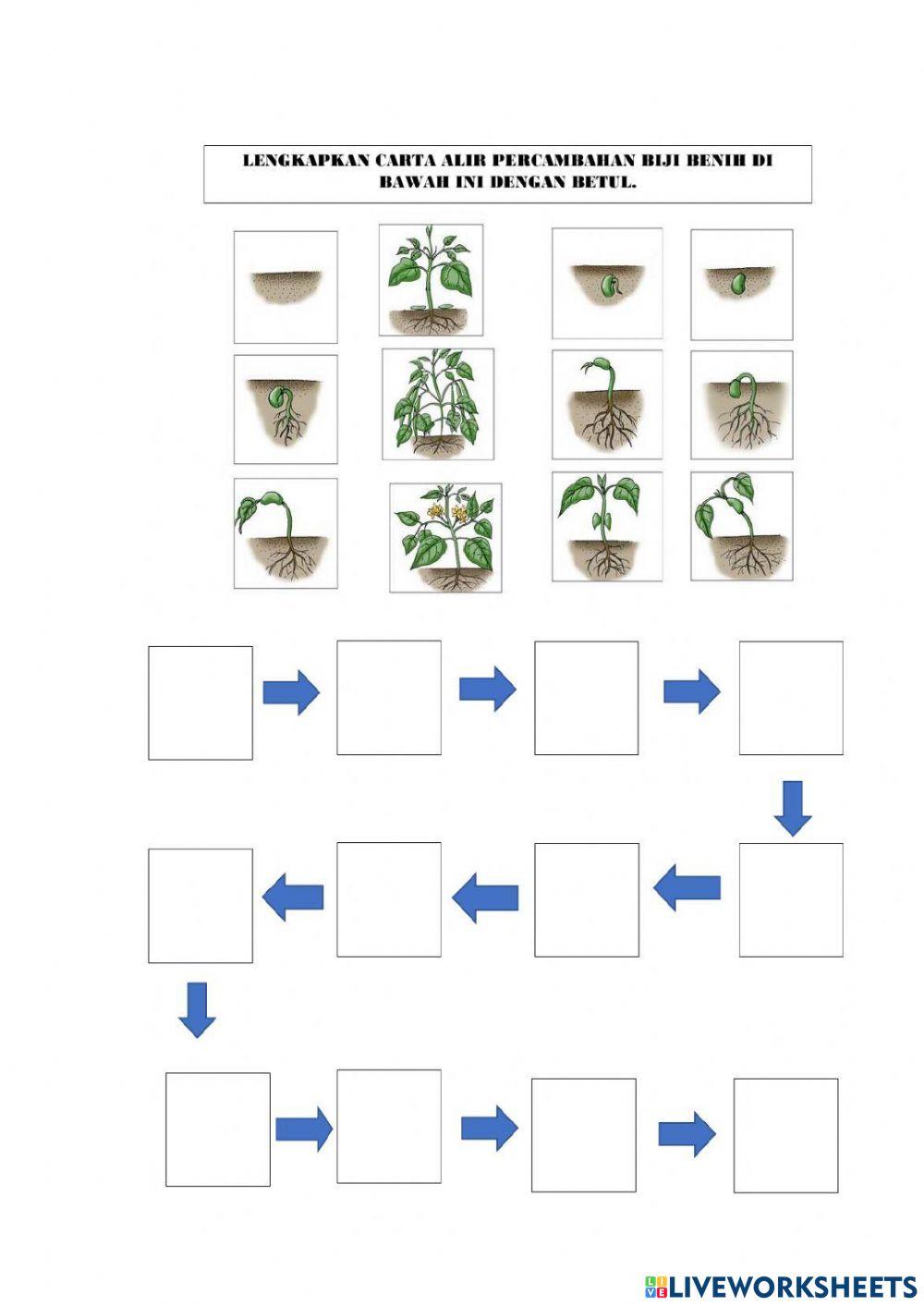 LENGKAPKAN CARTA ALIR PERCAMBAHAN BIJI BENIH DI BAWAH INI DENGAN BETUL.

LIVEWORKSHEETS