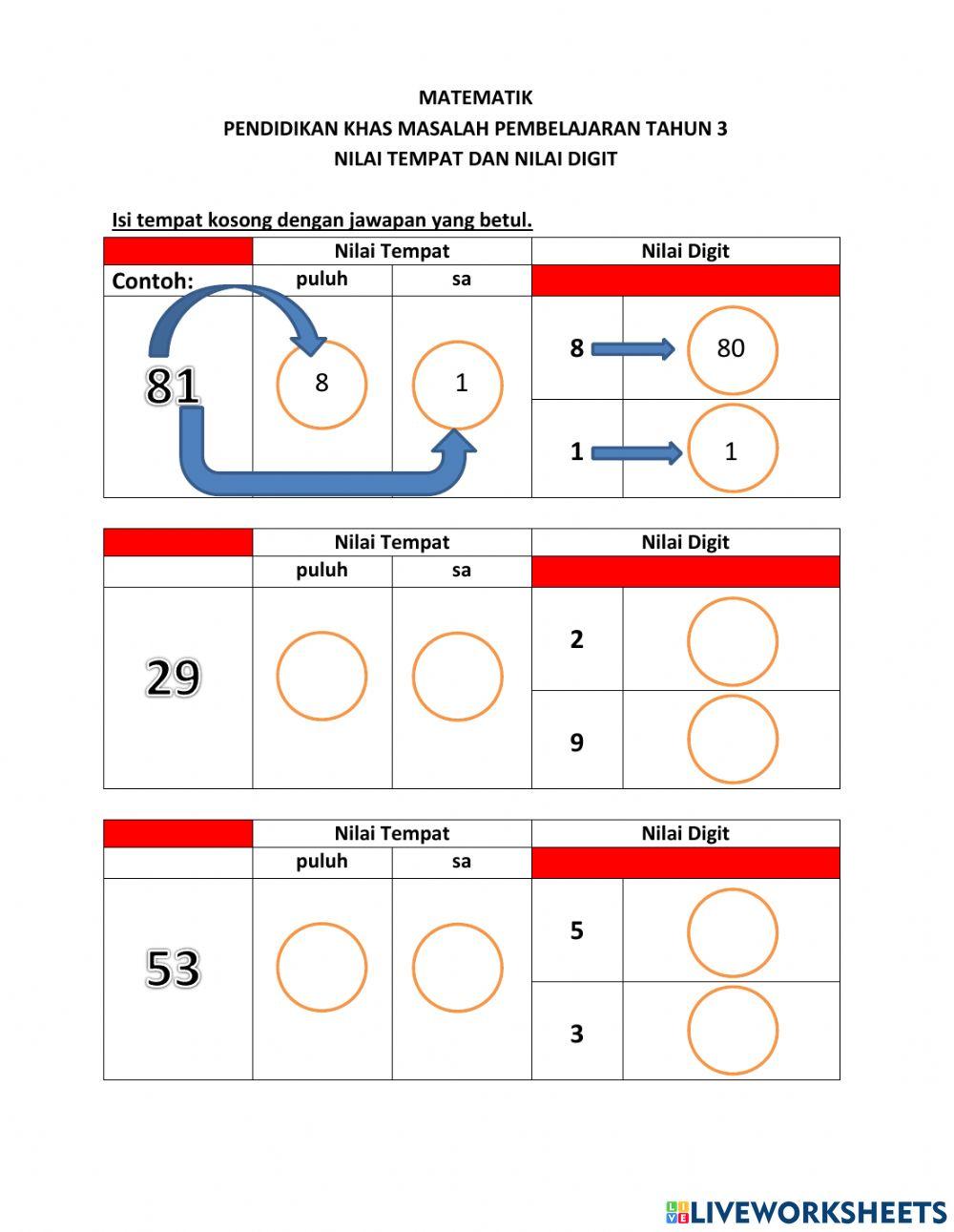 MATEMATIK
PENDIDIKAN KHAS MASALAH PEMBELAJARAN TAHUN 3
NILAI TEMPAT DAN NILAI DIGIT

Isi tempat kosong dengan jawapan yang betul.

| | Nilai Tempat | | Nilai Digit | |
|---|---|---|---|---|
| Contoh: | puluh | sa | | |
| 81 | 8 | 1 | 8 | 80 |
| | | | 1 | 1 |

| | Nilai Tempat | | Nilai Digit | |
|---|---|---|---|---|
| | puluh | sa | | |
| 29 | | | 2 | |
| | | | 9 | |

| | Nilai Tempat | | Nilai Digit | |
|---|---|---|---|---|
| | puluh | sa | | |
| 53 | | | 5 | |
| | | | 3 | |

LIVEWORKSHEETS