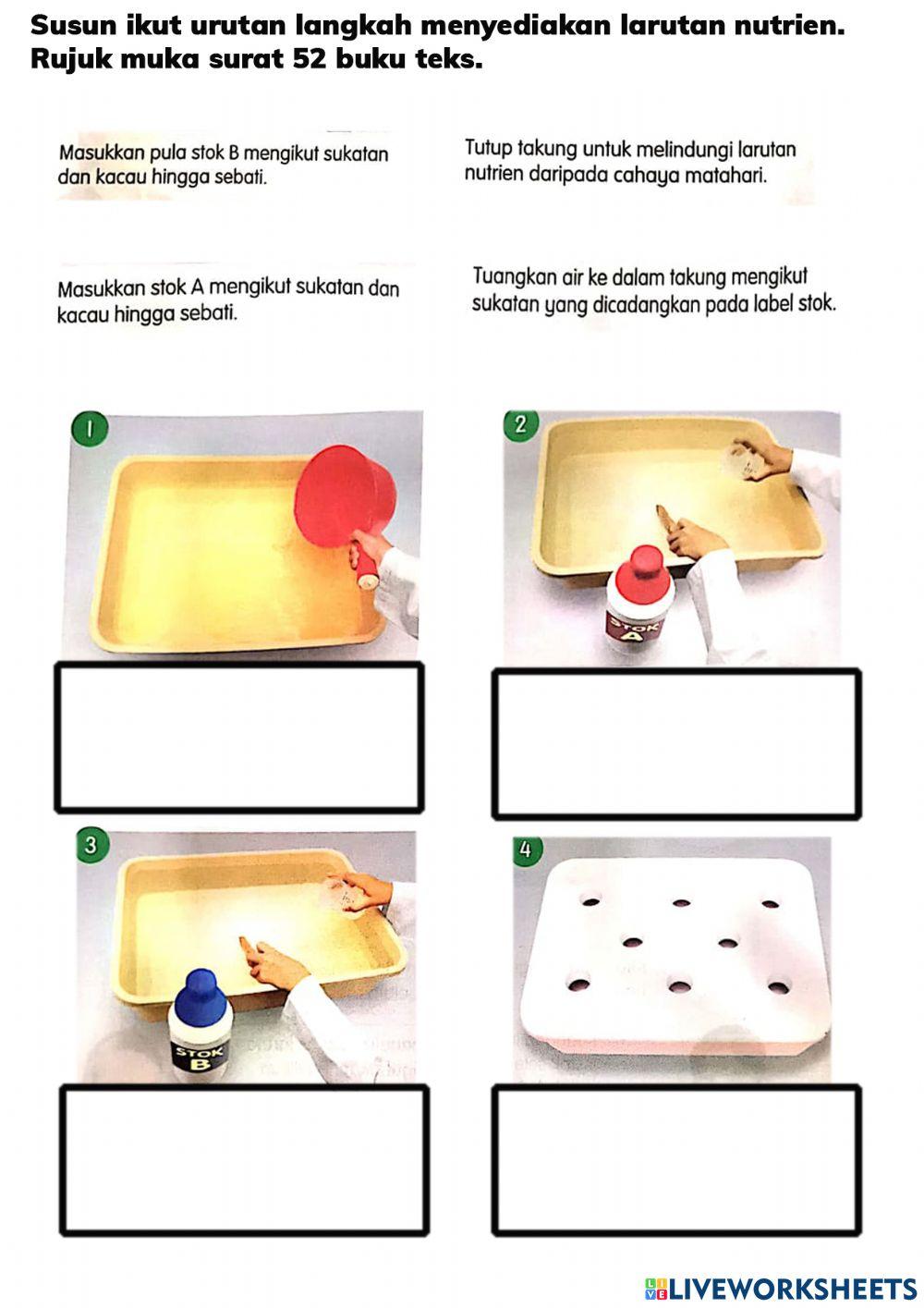 Susun ikut urutan langkah menyediakan larutan nutrien.
Rujuk muka surat 52 buku teks.

Masukkan pula stok B mengikut sukatan dan kacau hingga sebati.

Tutup takung untuk melindungi larutan nutrien daripada cahaya matahari.

Masukkan stok A mengikut sukatan dan kacau hingga sebati.

Tuangkan air ke dalam takung mengikut sukatan yang dicadangkan pada label stok.

1

2

STOK A

3

STOK B

4

LIVEWORKSHEETS