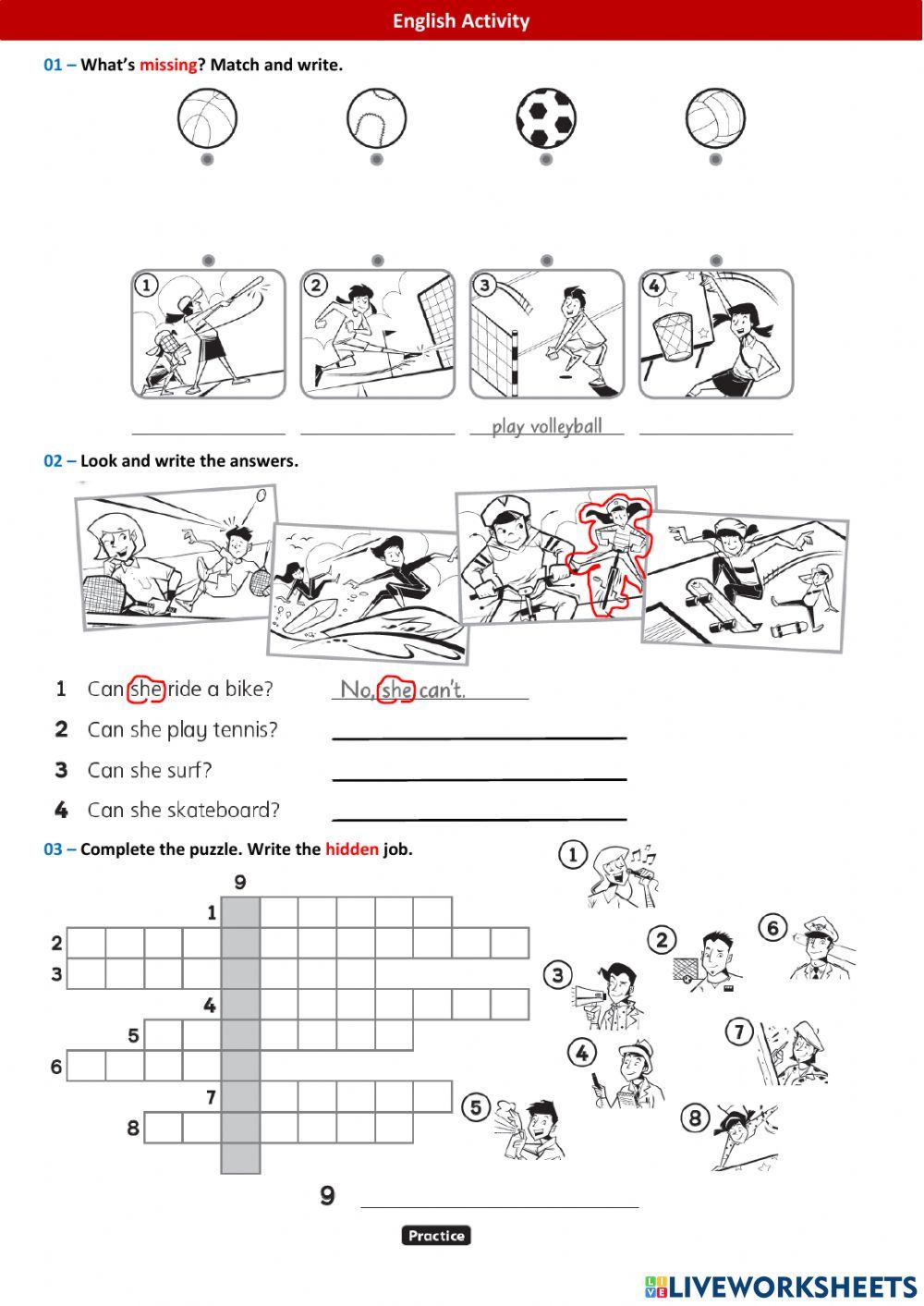 English Activity

01 – What's missing? Match and write.

1 2 3 4

play volleyball

02 – Look and write the answers.

1 Can she ride a bike? No, she can't.
2 Can she play tennis?
3 Can she surf?
4 Can she skateboard?

03 – Complete the puzzle. Write the hidden job.

9
1
2
3
4
5
6
7
8

1 2 3 4 5 6 7 8

9

Practice

LIVEWORKSHEETS