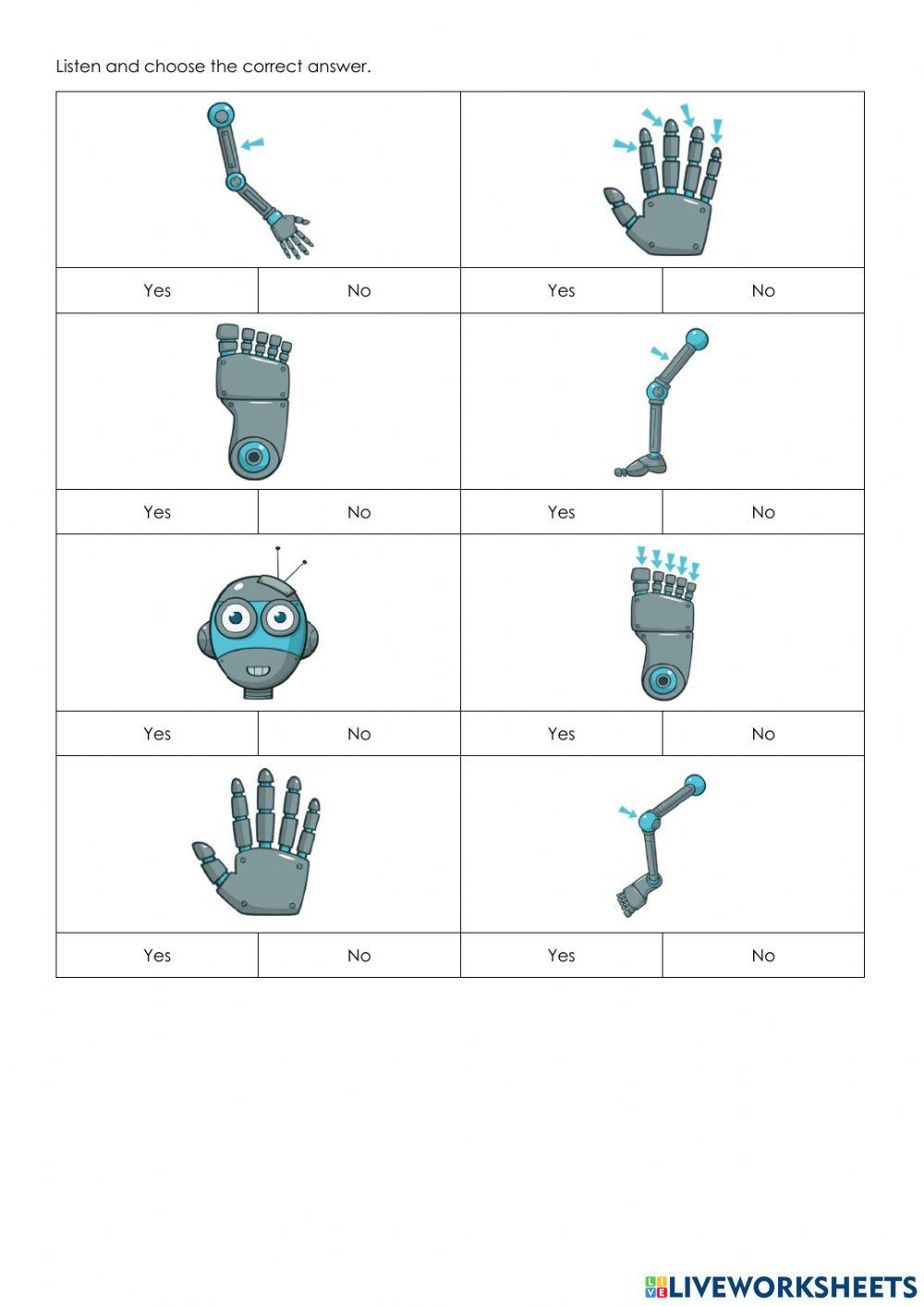 Listen and choose the correct answer.

| Yes | No | Yes | No |
|---|---|---|---|
| Yes | No | Yes | No |
| Yes | No | Yes | No |
| Yes | No | Yes | No |

LIVEWORKSHEETS