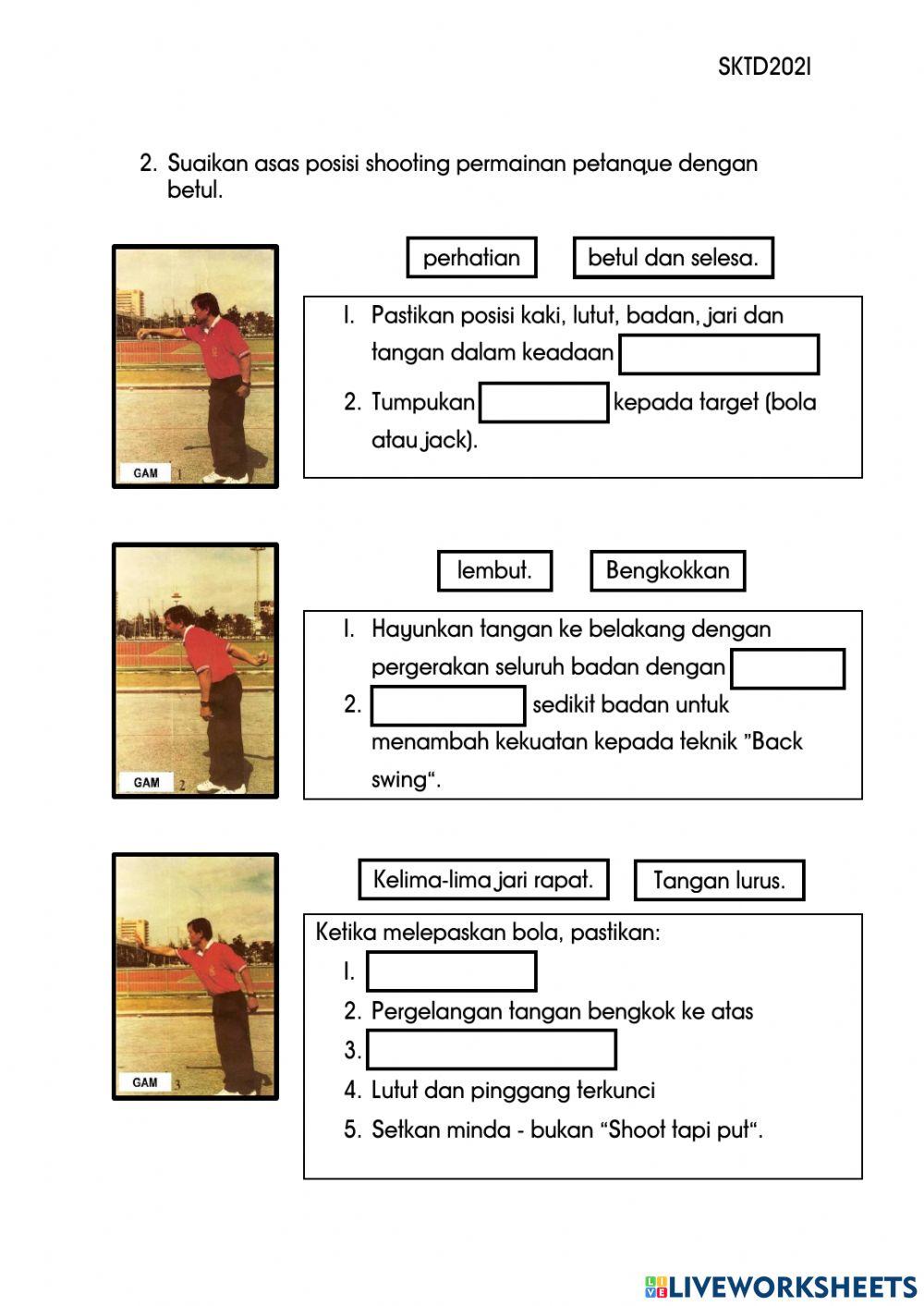 SKTD2021

2. Suaikan asas posisi shooting permainan petanque dengan betul.

GAM 1

perhatian

betul dan selesa.

1. Pastikan posisi kaki, lutut, badan, jari dan tangan dalam keadaan
2. Tumpukan kepada target (bola atau jack).

GAM 2

lembut.

Bengkokkan

1. Hayunkan tangan ke belakang dengan pergerakan seluruh badan dengan
2. sedikit badan untuk menambah kekuatan kepada teknik "Back swing".

GAM 3

Kelima-lima jari rapat.

Tangan lurus.

Ketika melepaskan bola, pastikan:
1.
2. Pergelangan tangan bengkok ke atas
3.
4. Lutut dan pinggang terkunci
5. Setkan minda - bukan "Shoot tapi put".

LIVEWORKSHEETS