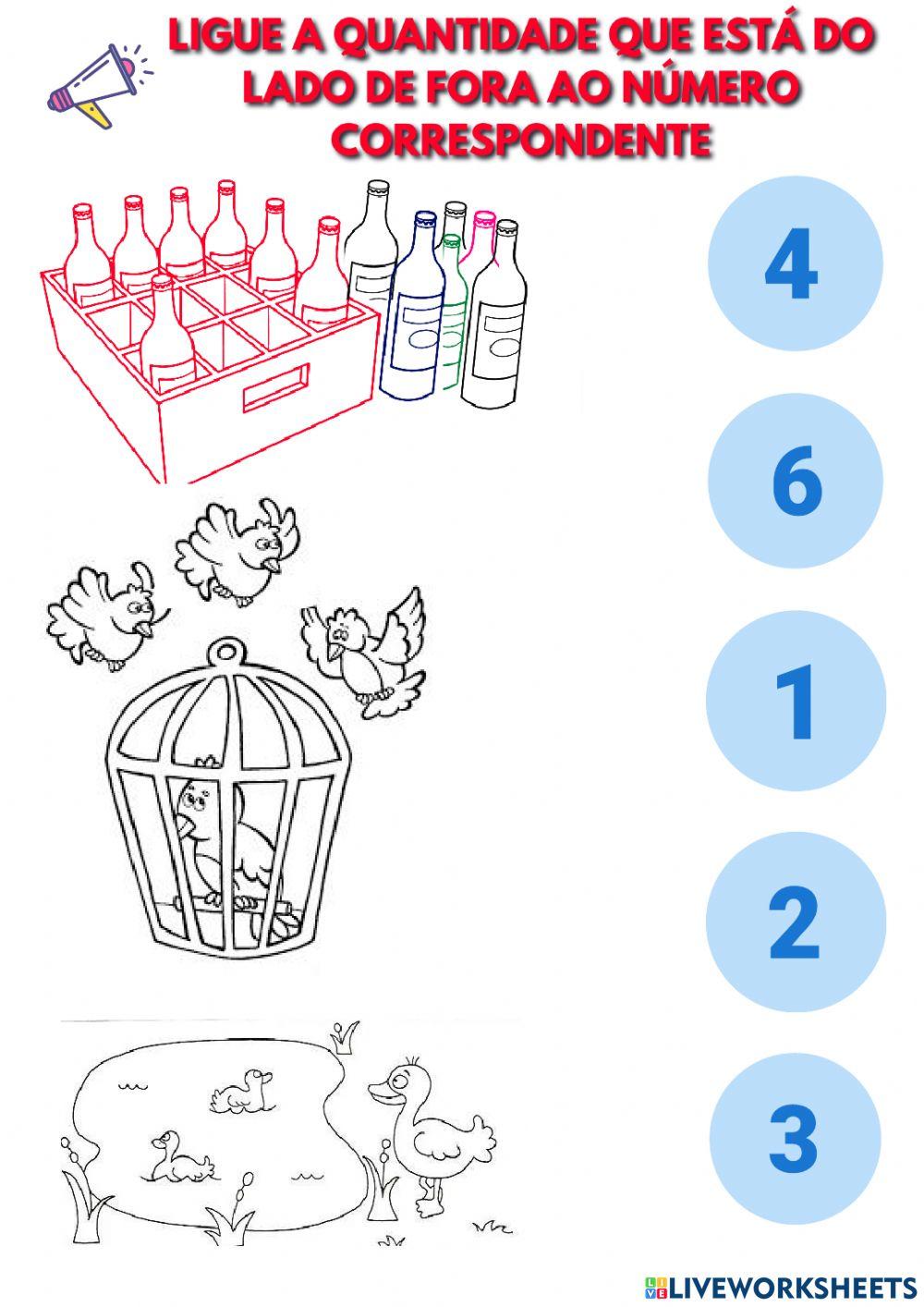 LIGUE A QUANTIDADE QUE ESTÁ DO LADO DE FORA AO NÚMERO CORRESPONDENTE

4

6

1

2

3

LIVEWORKSHEETS