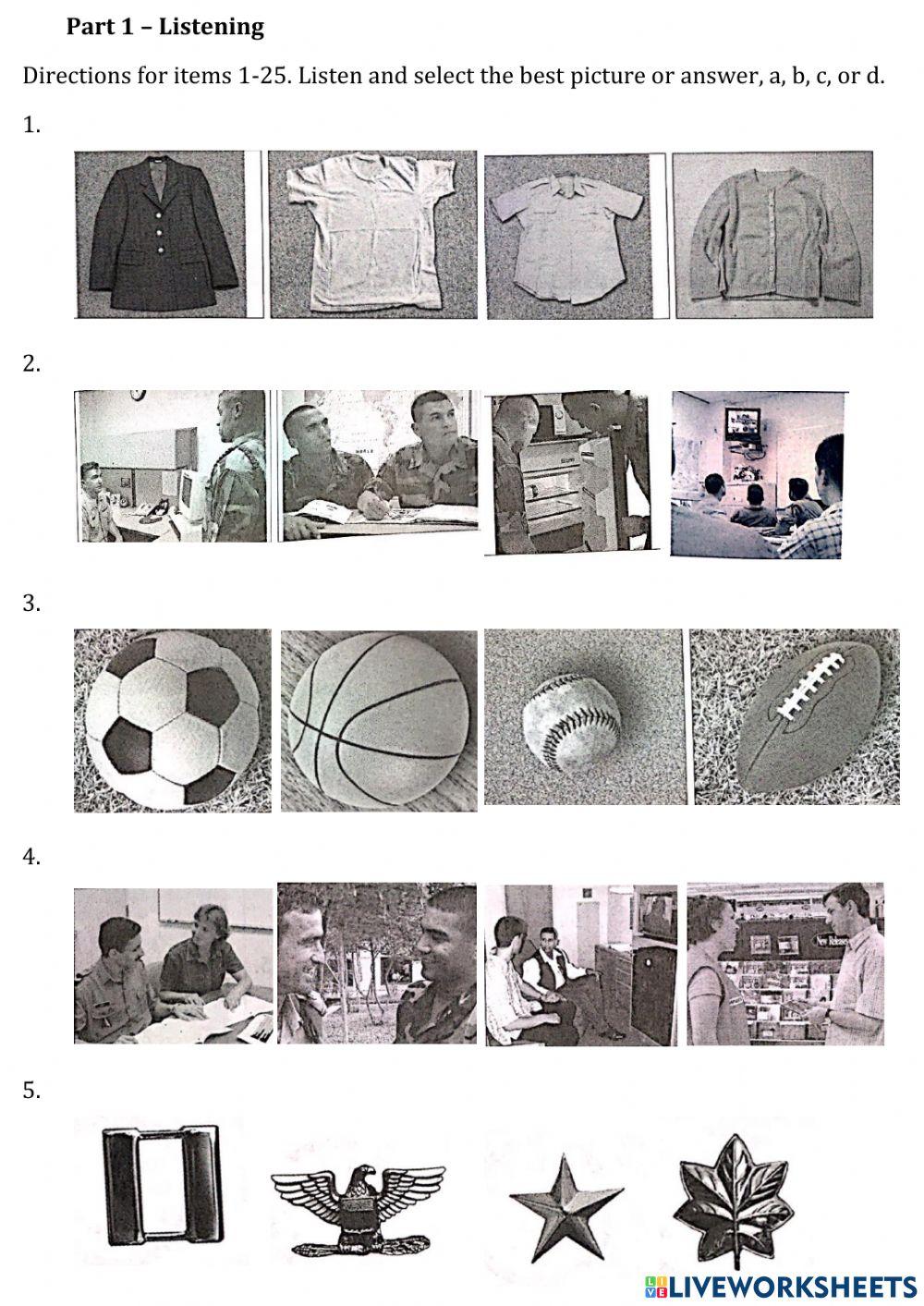 Part 1 – Listening

Directions for items 1-25. Listen and select the best picture or answer, a, b, c, or d.

1.

2.

3.

4.

5.

LIVEWORKSHEETS