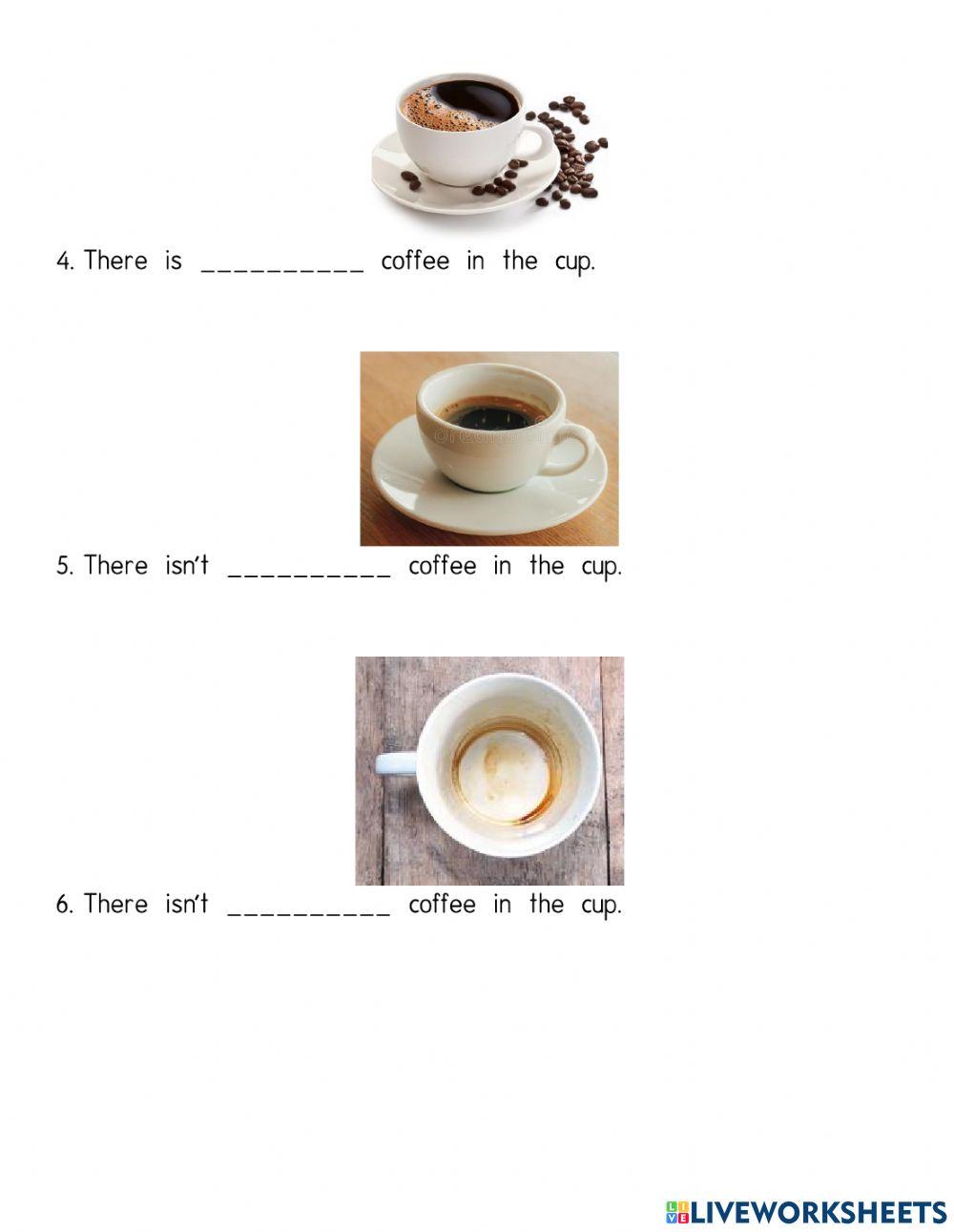 4. There is __________ coffee in the cup.

5. There isn't __________ coffee in the cup.

6. There isn't __________ coffee in the cup.

LIVEWORKSHEETS