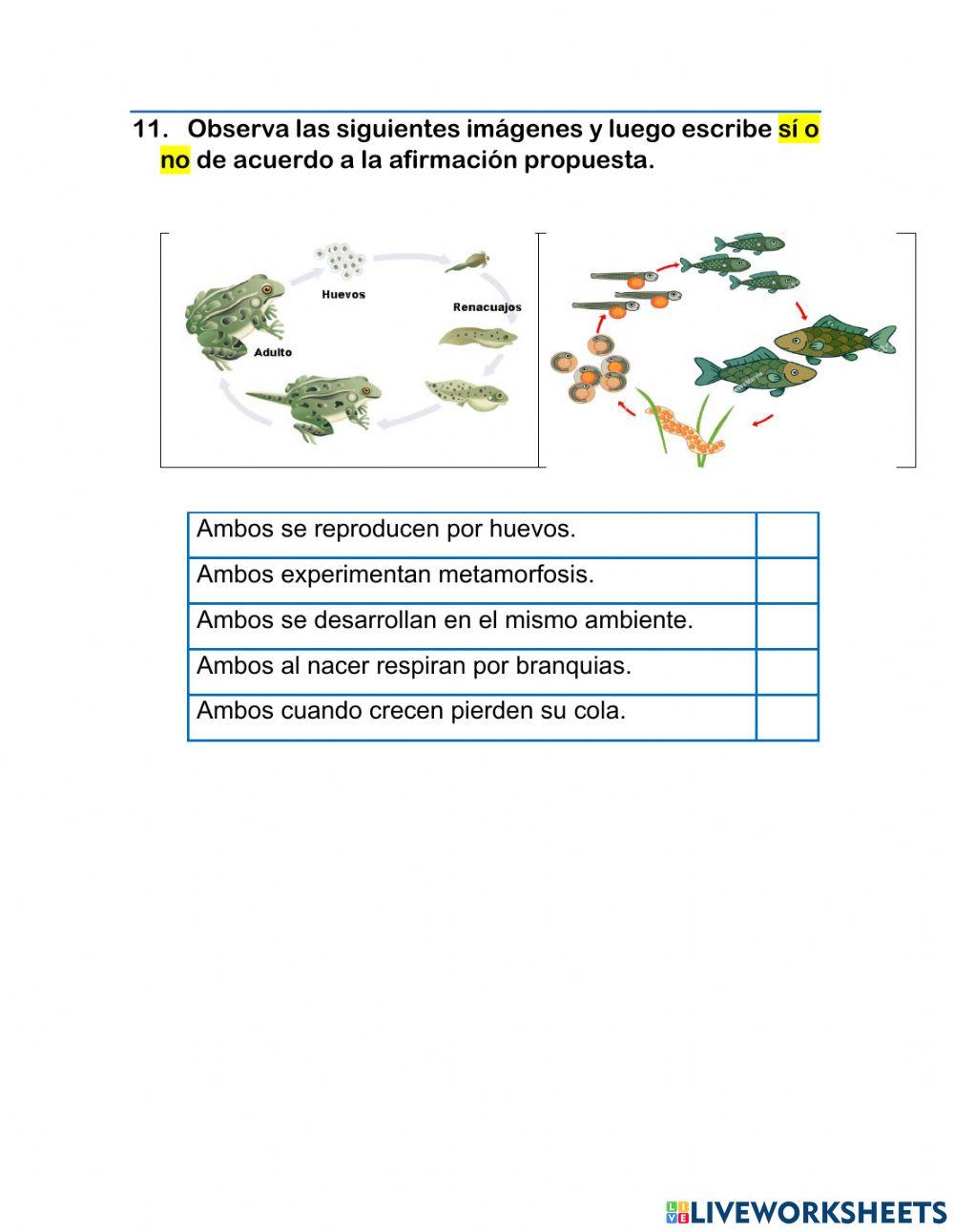 11. Observa las siguientes imágenes y luego escribe sí o no de acuerdo a la afirmación propuesta.

Huevos
Renacuajos
Adulto

| Ambos se reproducen por huevos. | |
|---|---|
| Ambos experimentan metamorfosis. | |
| Ambos se desarrollan en el mismo ambiente. | |
| Ambos al nacer respiran por branquias. | |
| Ambos cuando crecen pierden su cola. | |

LIVEWORKSHEETS