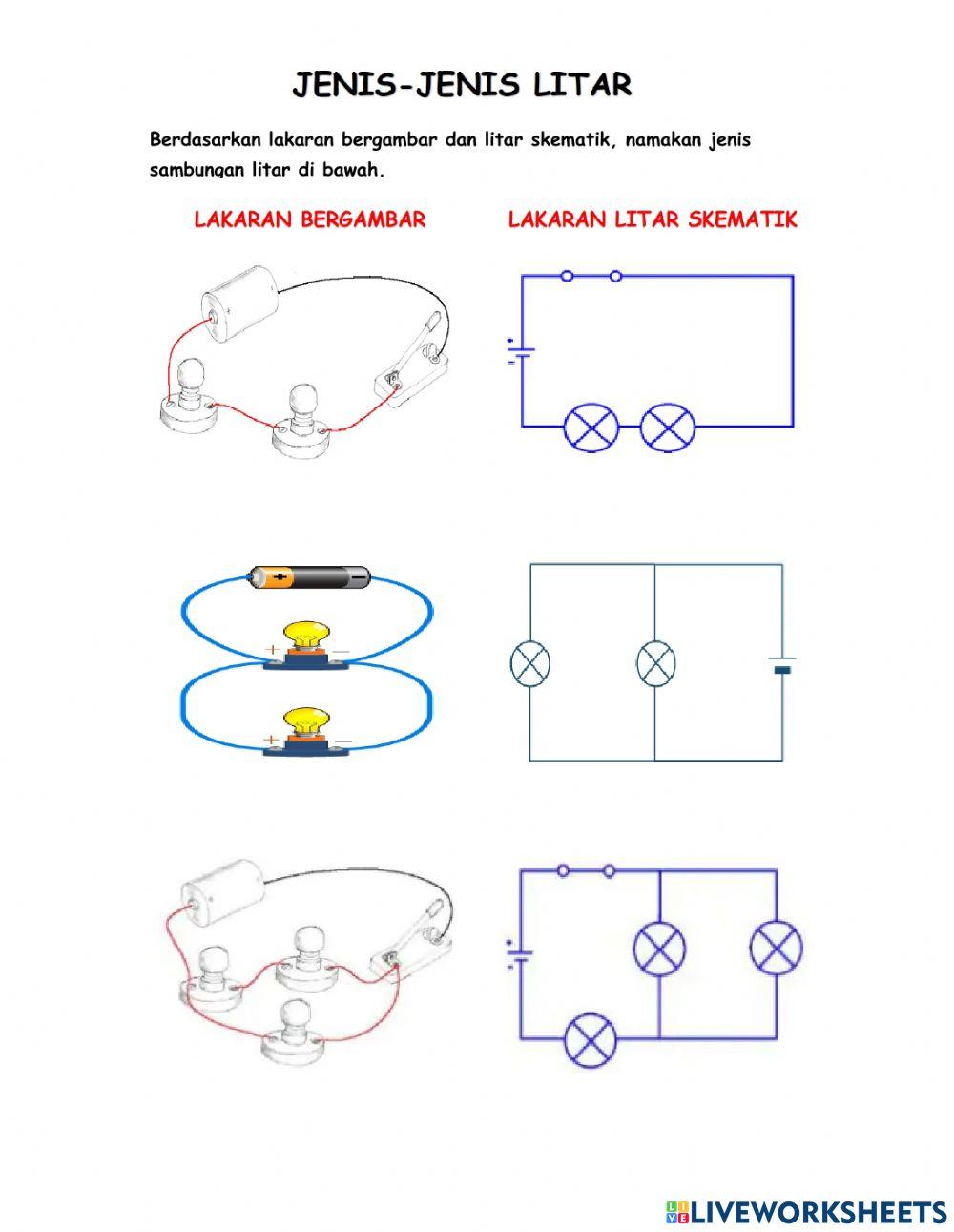 JENIS-JENIS LITAR

Berdasarkan lakaran bergambar dan litar skematik, namakan jenis sambungan litar di bawah.

LAKARAN BERGAMBAR

LAKARAN LITAR SKEMATIK

LIVEWORKSHEETS