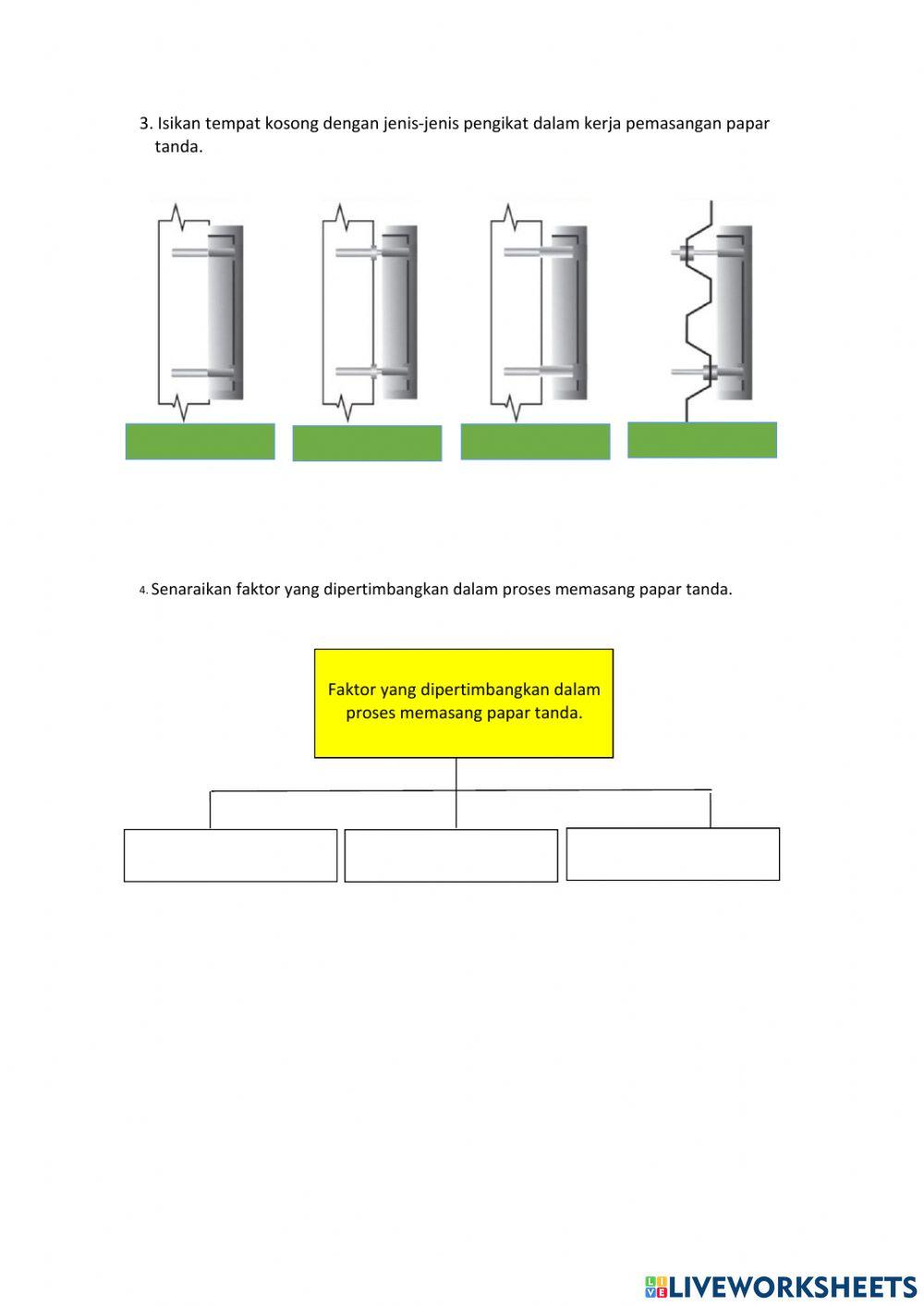 3. Isikan tempat kosong dengan jenis-jenis pengikat dalam kerja pemasangan papar tanda.

4. Senaraikan faktor yang dipertimbangkan dalam proses memasang papar tanda.

Faktor yang dipertimbangkan dalam proses memasang papar tanda.

LIVEWORKSHEETS