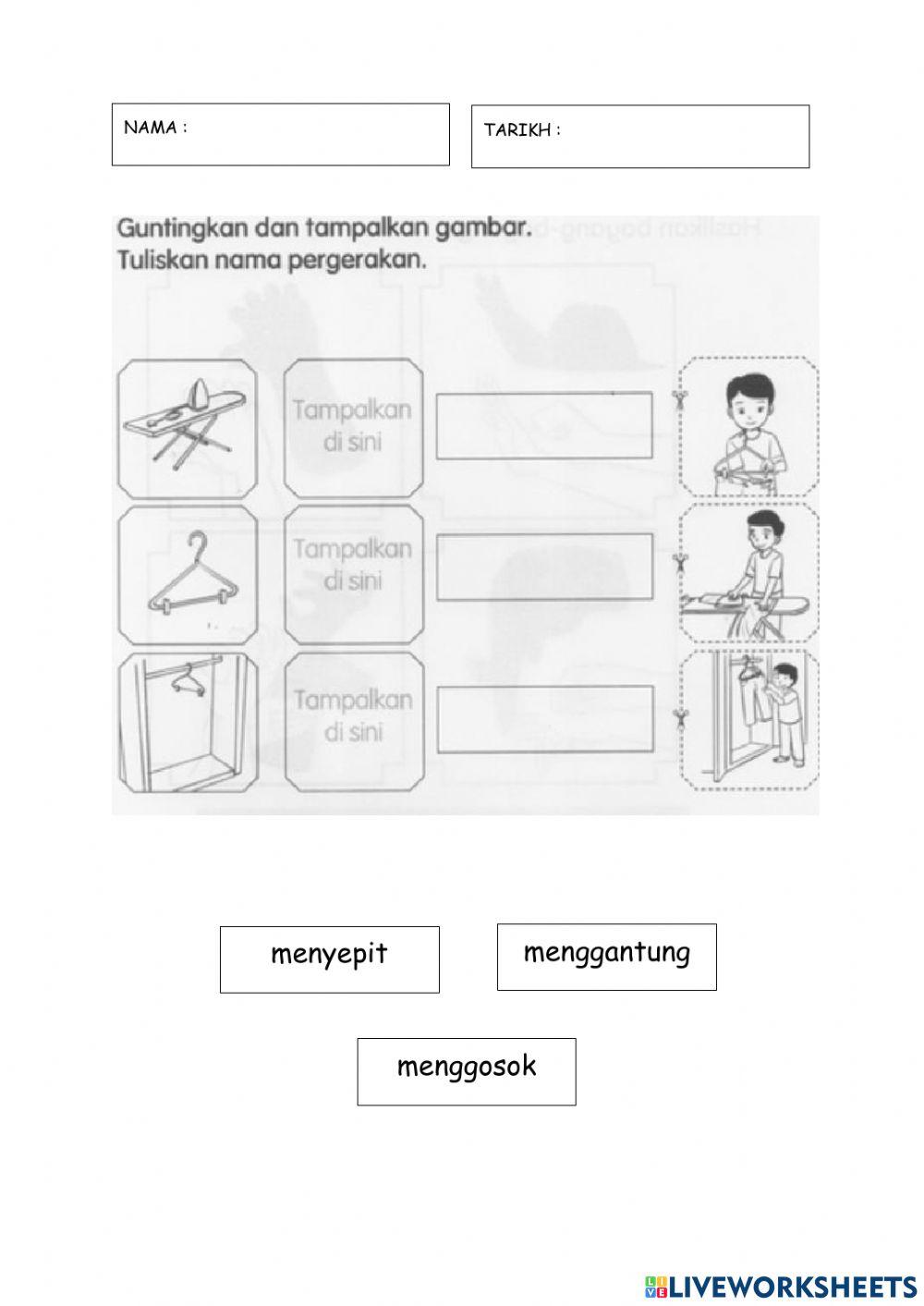 NAMA :

TARIKH :

Guntingkan dan tampalkan gambar.
Tuliskan nama pergerakan.

Tampalkan di sini

Tampalkan di sini

Tampalkan di sini

menyepit

menggantung

menggosok

LIVEWORKSHEETS