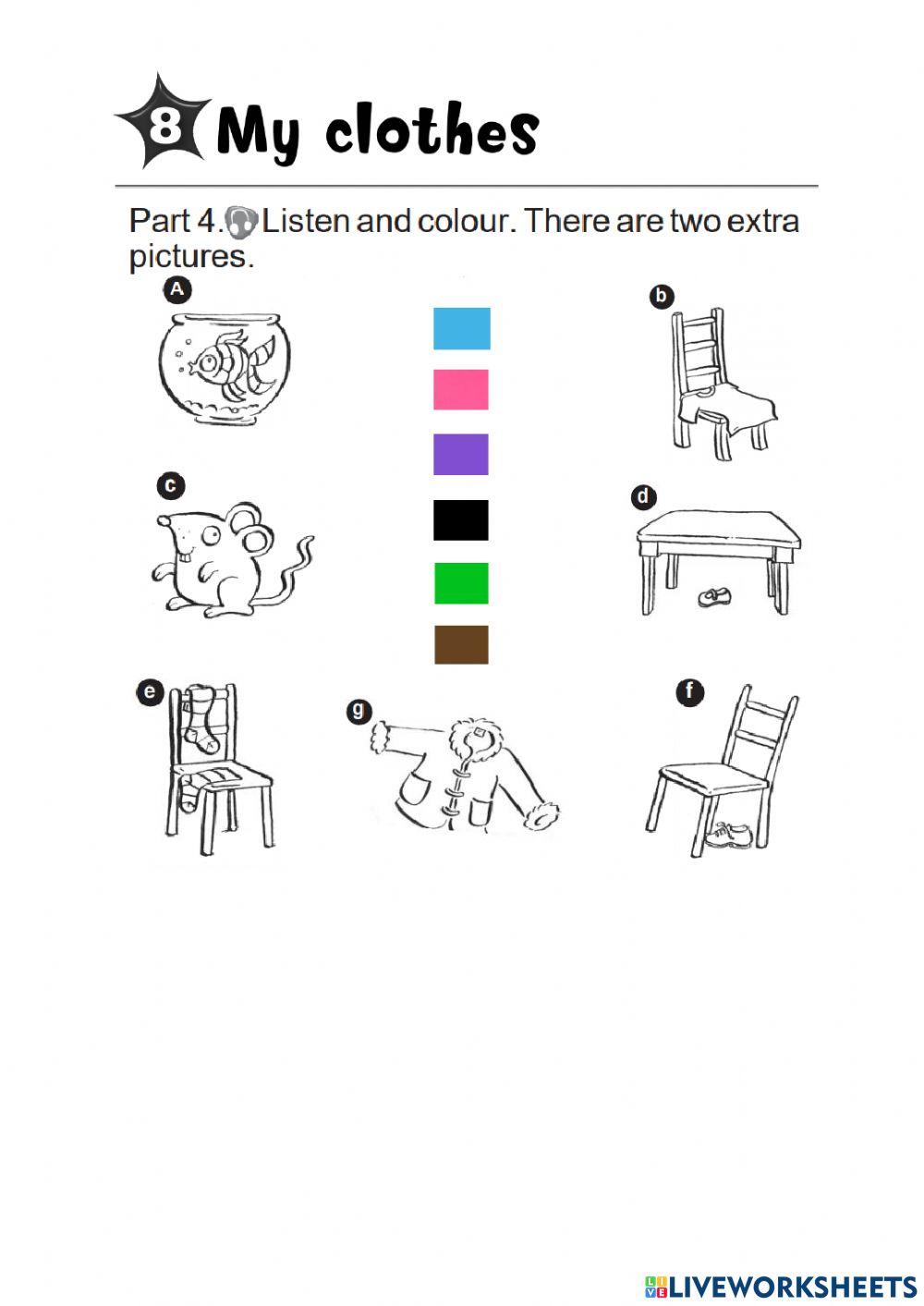 8 My clothes

Part 4. Listen and colour. There are two extra pictures.

A

b

c

d

e

g

f

LIVEWORKSHEETS