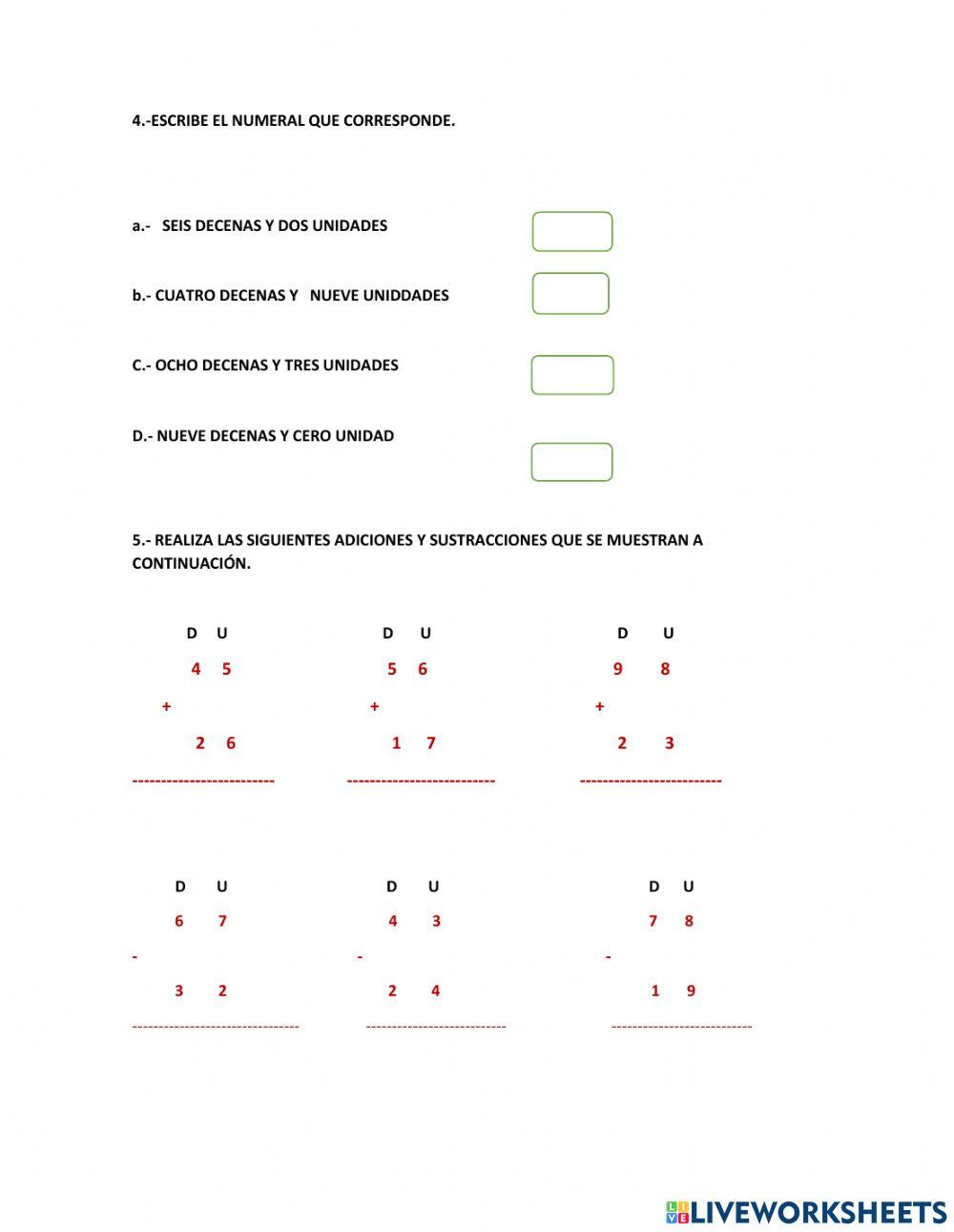 4.-ESCRIBE EL NUMERAL QUE CORRESPONDE.

a.- SEIS DECENAS Y DOS UNIDADES

b.- CUATRO DECENAS Y NUEVE UNIDDADES

C.- OCHO DECENAS Y TRES UNIDADES

D.- NUEVE DECENAS Y CERO UNIDAD

5.- REALIZA LAS SIGUIENTES ADICIONES Y SUSTRACCIONES QUE SE MUESTRAN A CONTINUACIÓN.

D U
4 5
+
2 6
-------------------------

D U
5 6
+
1 7
--------------------------

D U
9 8
+
2 3
-------------------------

D U
6 7
-
3 2
--------------------------------

D U
4 3
-
2 4
---------------------------

D U
7 8
-
1 9
---------------------------

LIVEWORKSHEETS